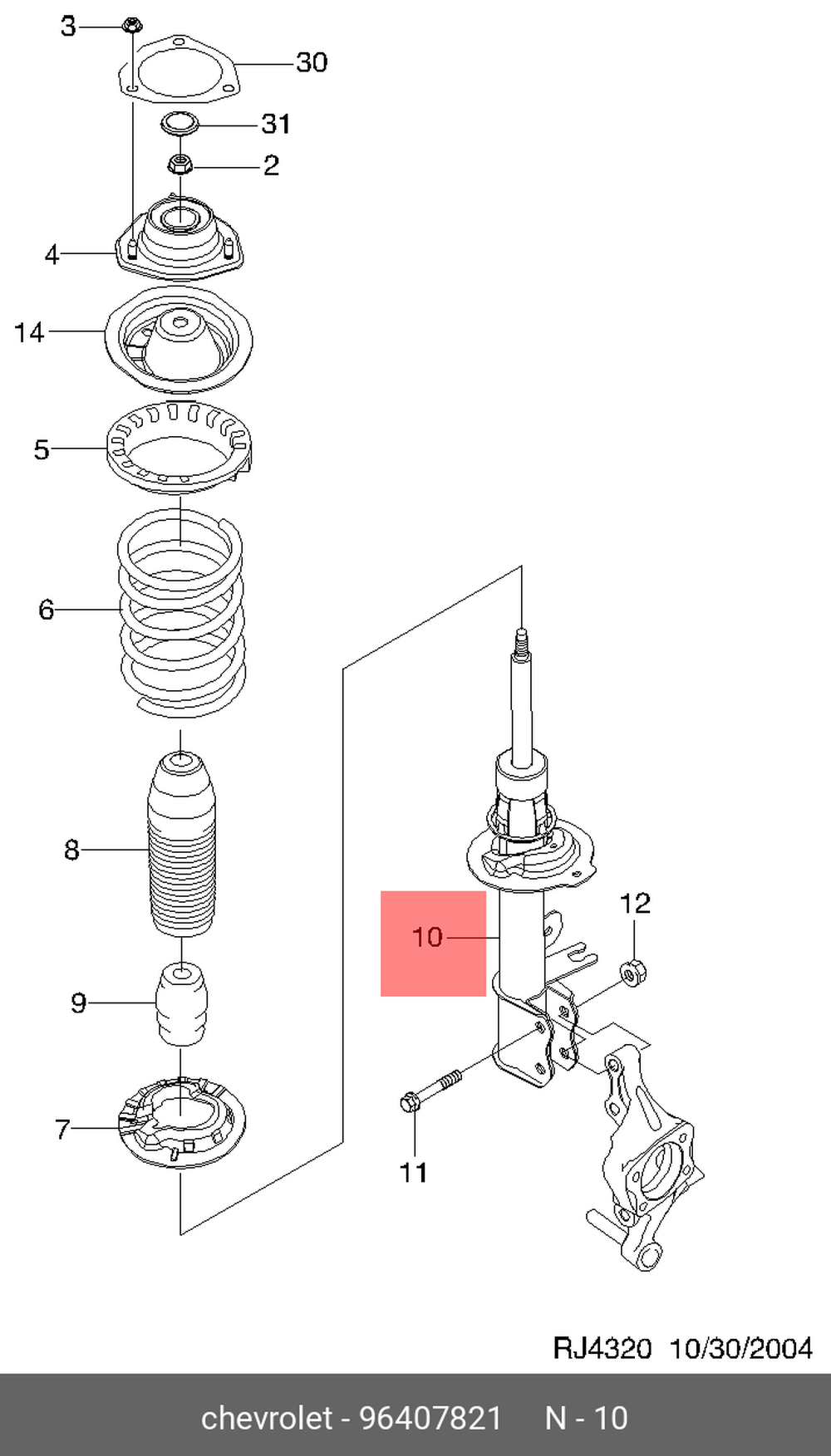 3
30
31
2
4
14
5
6
8
9
7
10
12
11

RJ4320 10/30/2004

chevrolet - 96407821 N - 10