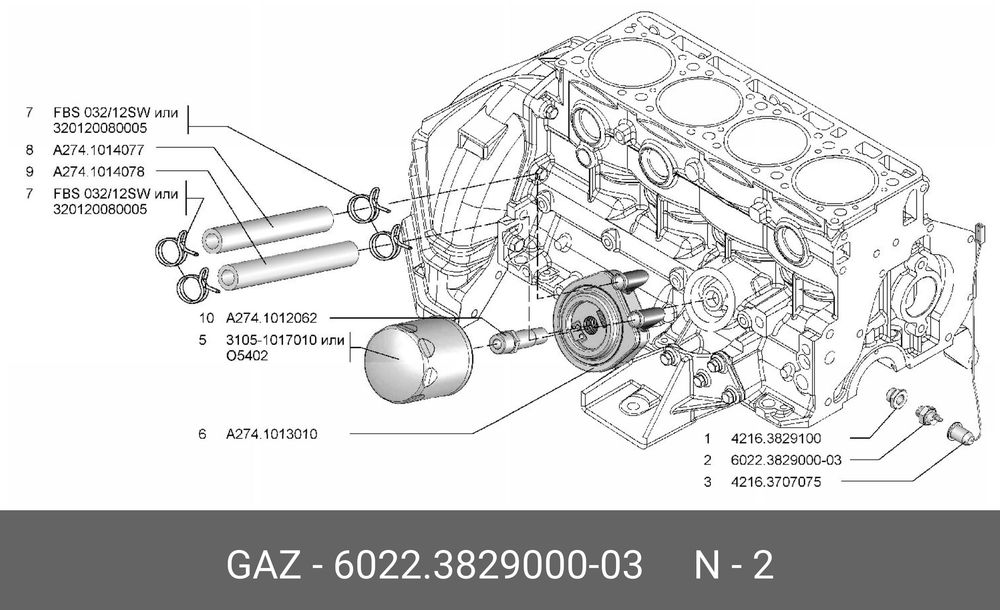 7 FBS 032/12SW или 320120080005
8 A274.1014077
9 A274.1014078
7 FBS 032/12SW или 320120080005
10 A274.1012062
5 3105-1017010 или O5402
6 A274.1013010
1 4216.3829100
2 6022.3829000-03
3 4216.3707075

GAZ - 6022.3829000-03 N - 2