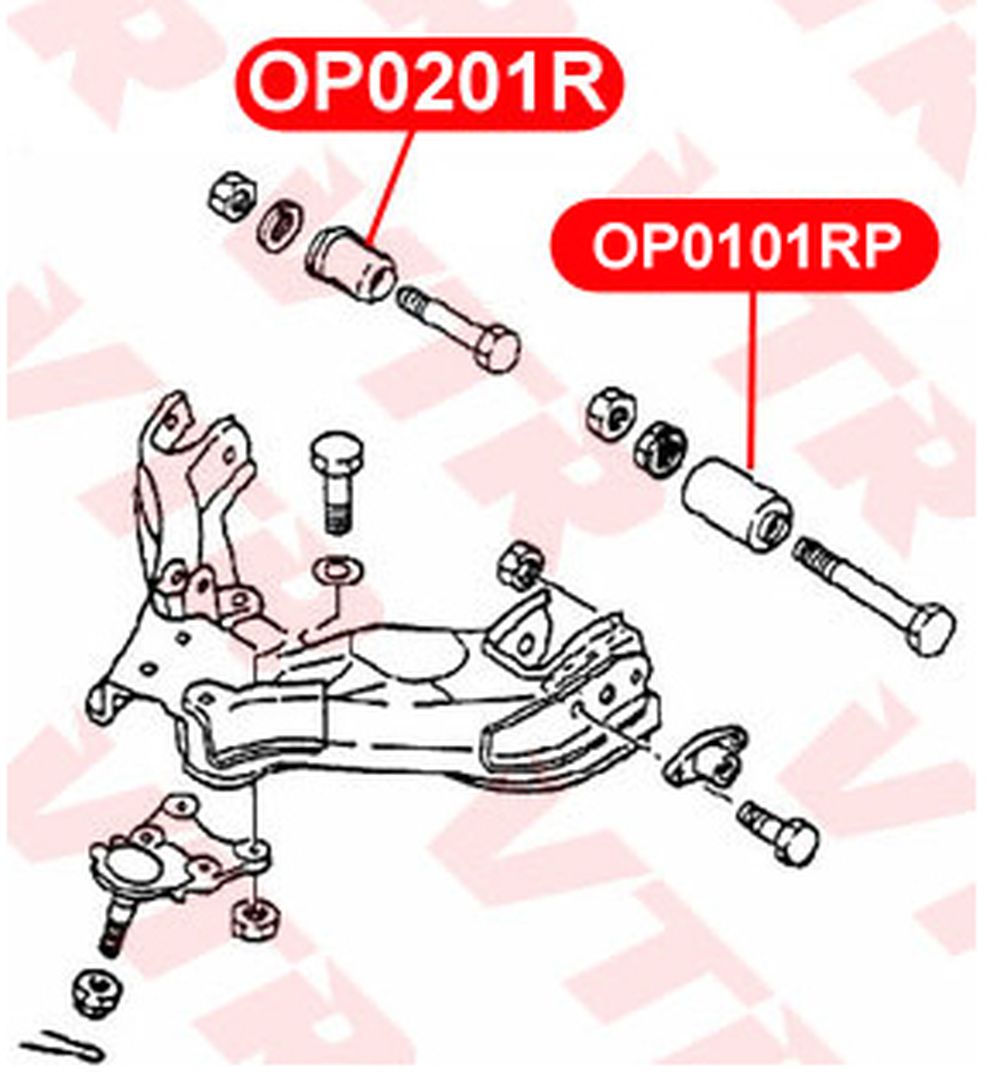 OP0201R

OP0101RP