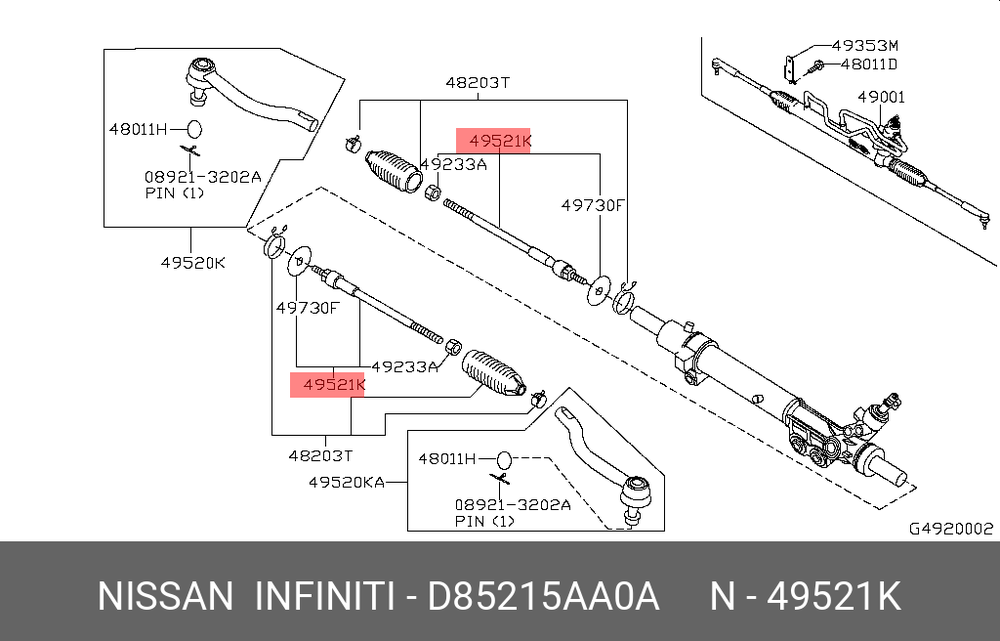 48011H
08921-3202A
PIN (1)
49520K
48203T
49521K
49233A
49730F
49353M
48011D
49001
49730F
49233A
49521K
48203T
49520KA
48011H
08921-3202A
PIN (1)
G4920002

NISSAN INFINITI - D85215AA0A N - 49521K