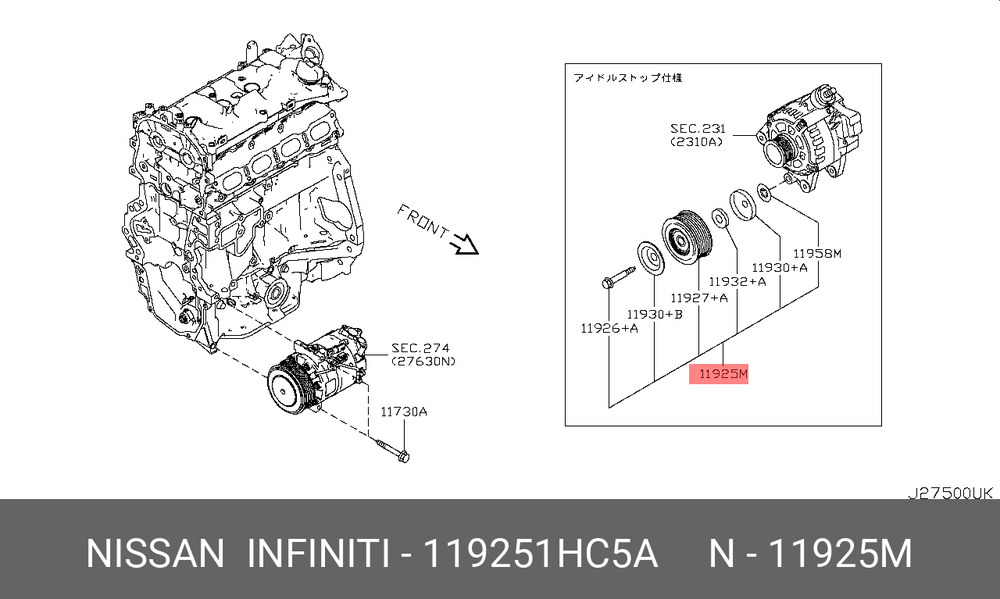 FRONT

SEC.274
(27630N)

11730A

アイドルストップ仕様

SEC.231
(2310A)

11958M

11930+A

11932+A

11927+A

11930+B

11926+A

11925M

J27500UK

NISSAN INFINITI - 119251HC5A N - 11925M