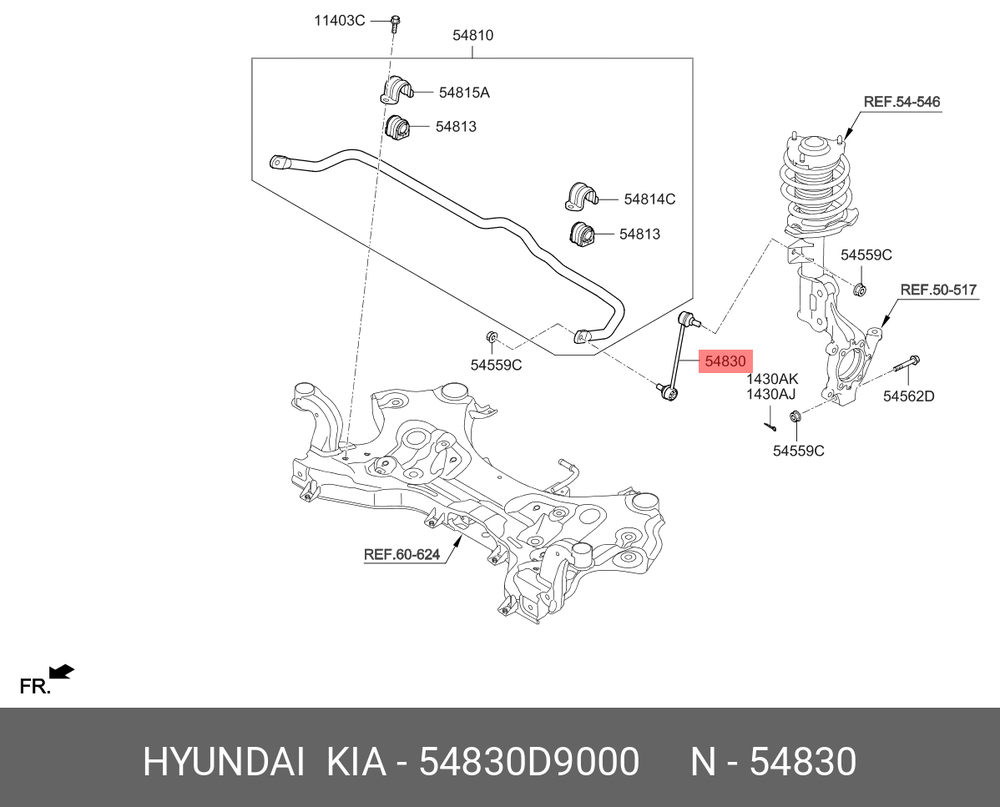 11403C
54810
54815A
54813
54814C
54813
REF.54-546
54559C
REF.50-517
54559C
54830
1430AK
1430AJ
54562D
54559C
REF.60-624
FR.

HYUNDAI KIA - 54830D9000 N - 54830