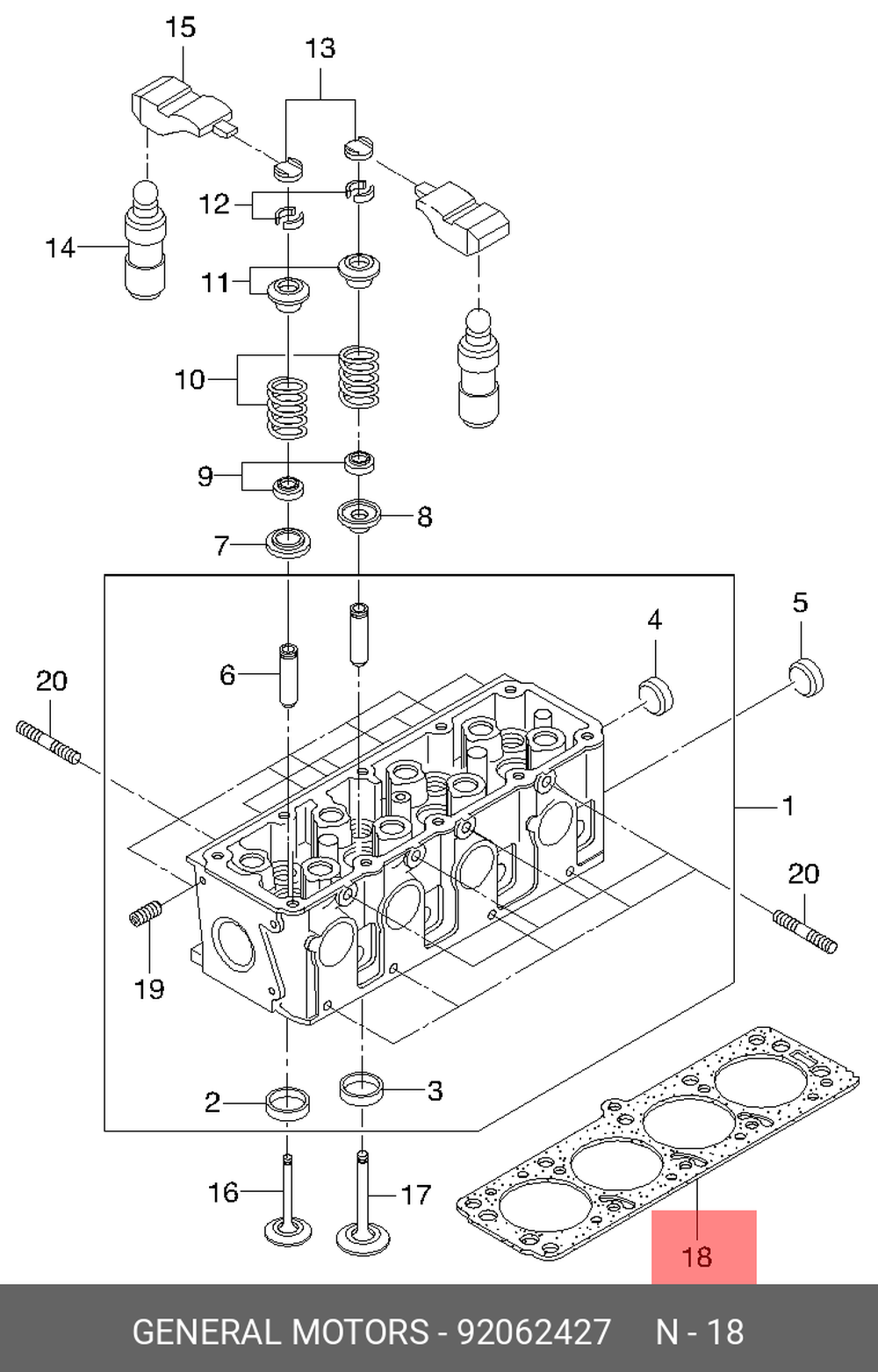 15
13
12
14
11
10
9
8
7
4
5
6
20
1
20
19
2
3
16
17
18

GENERAL MOTORS - 92062427 N - 18