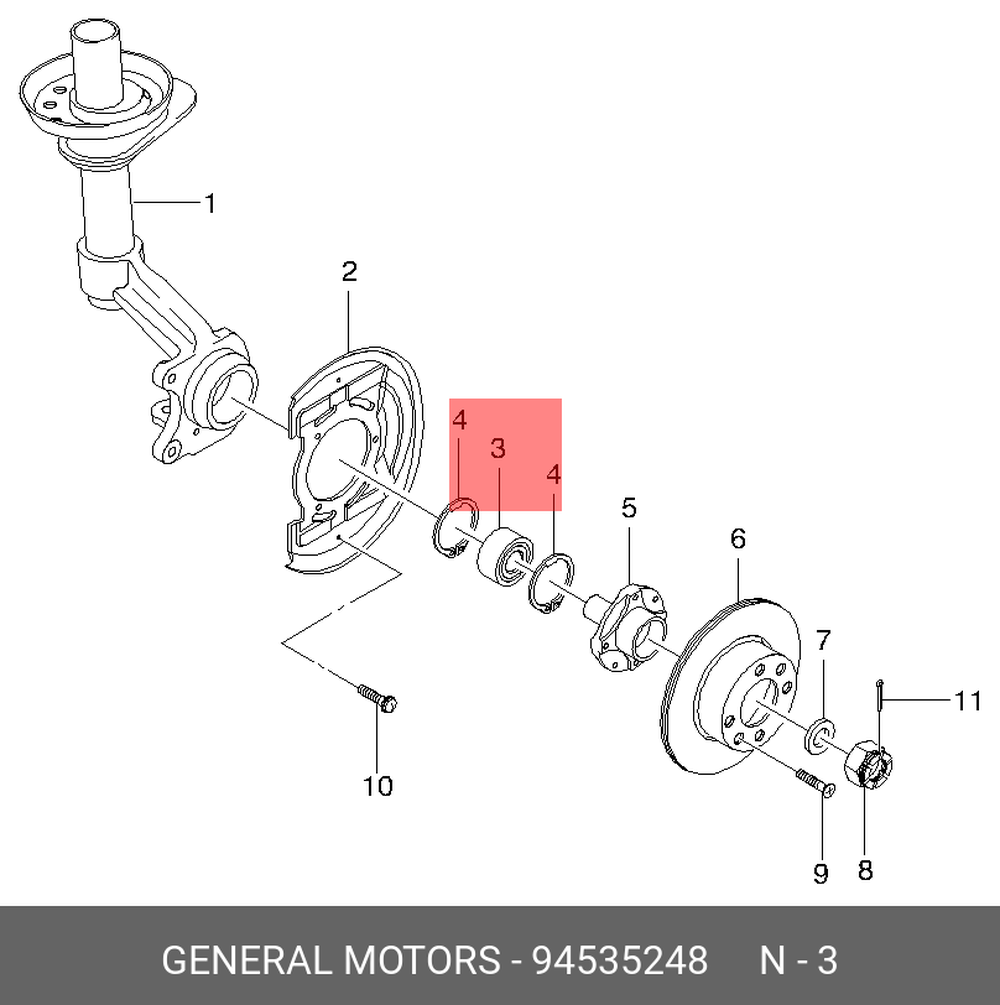 1

2

4

3

4

5

6

7

11

10

9

8

GENERAL MOTORS - 94535248 N - 3