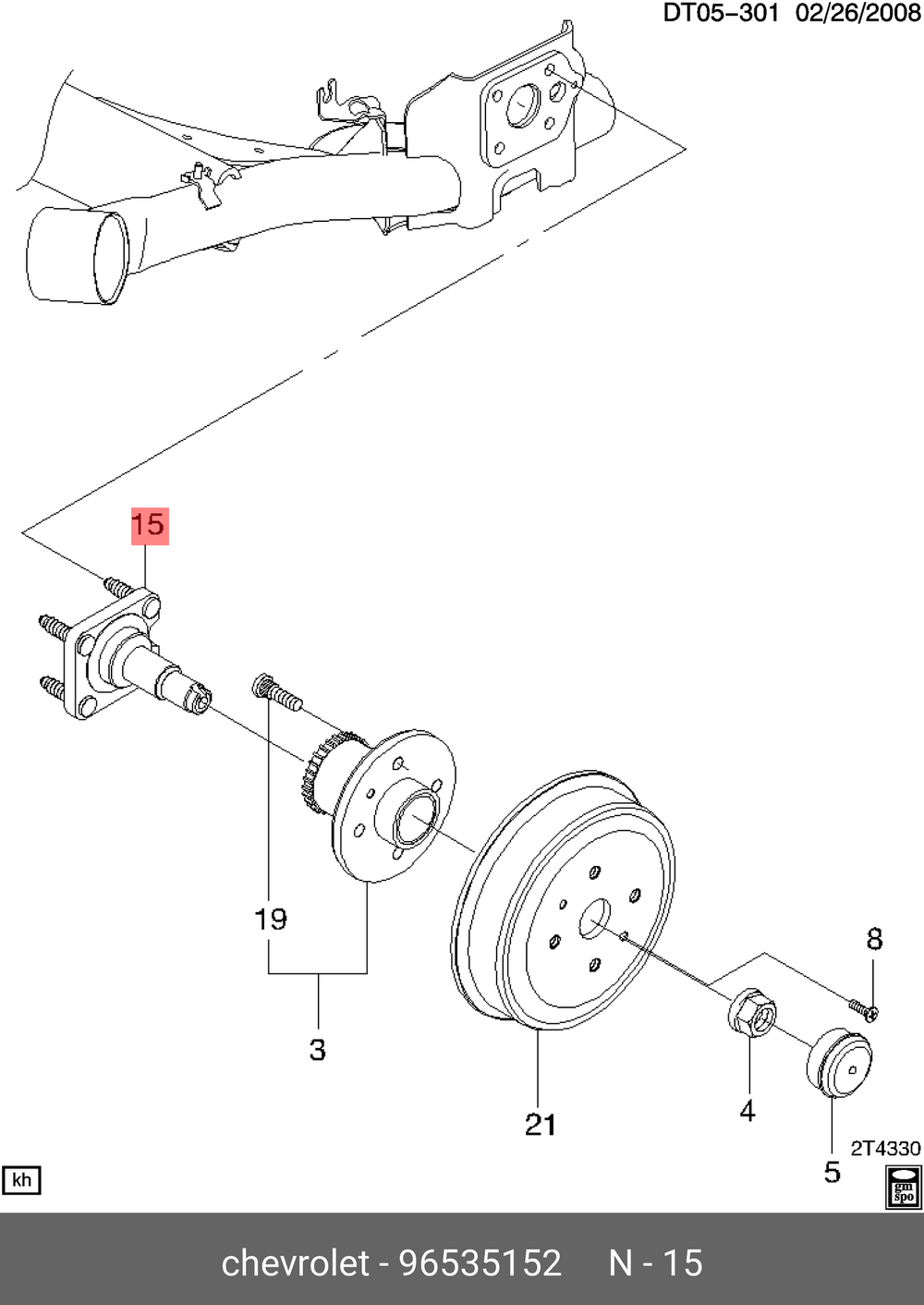 DT05–301 02/26/2008

15

19

3

21

8

4

5

2T4330

kh

gm spo

chevrolet - 96535152 N - 15