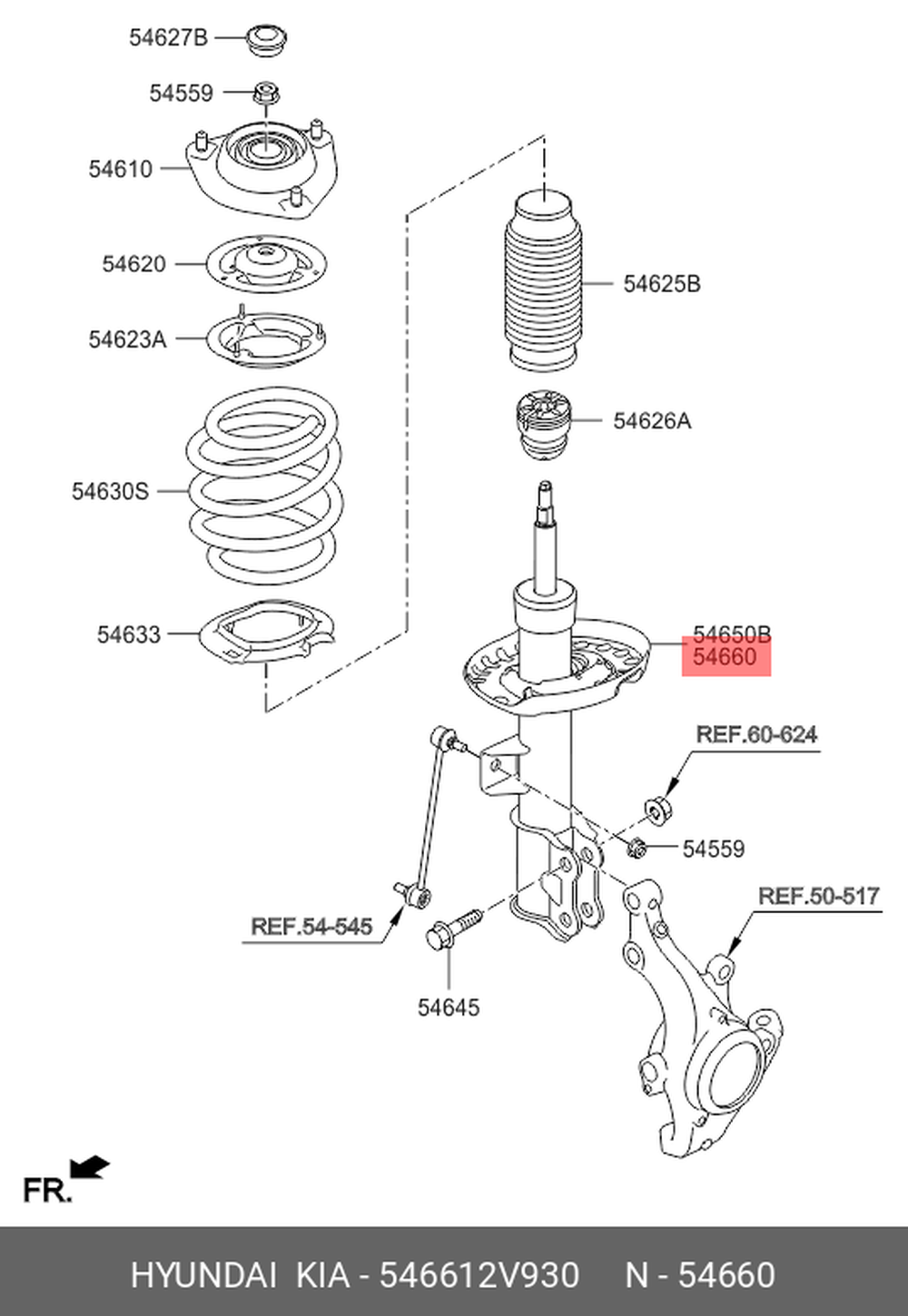 54627B
54559
54610
54620
54623A
54630S
54633
54625B
54626A
54650B
54660
REF.60-624
54559
REF.50-517
REF.54-545
54645
FR.

HYUNDAI KIA - 546612V930 N - 54660