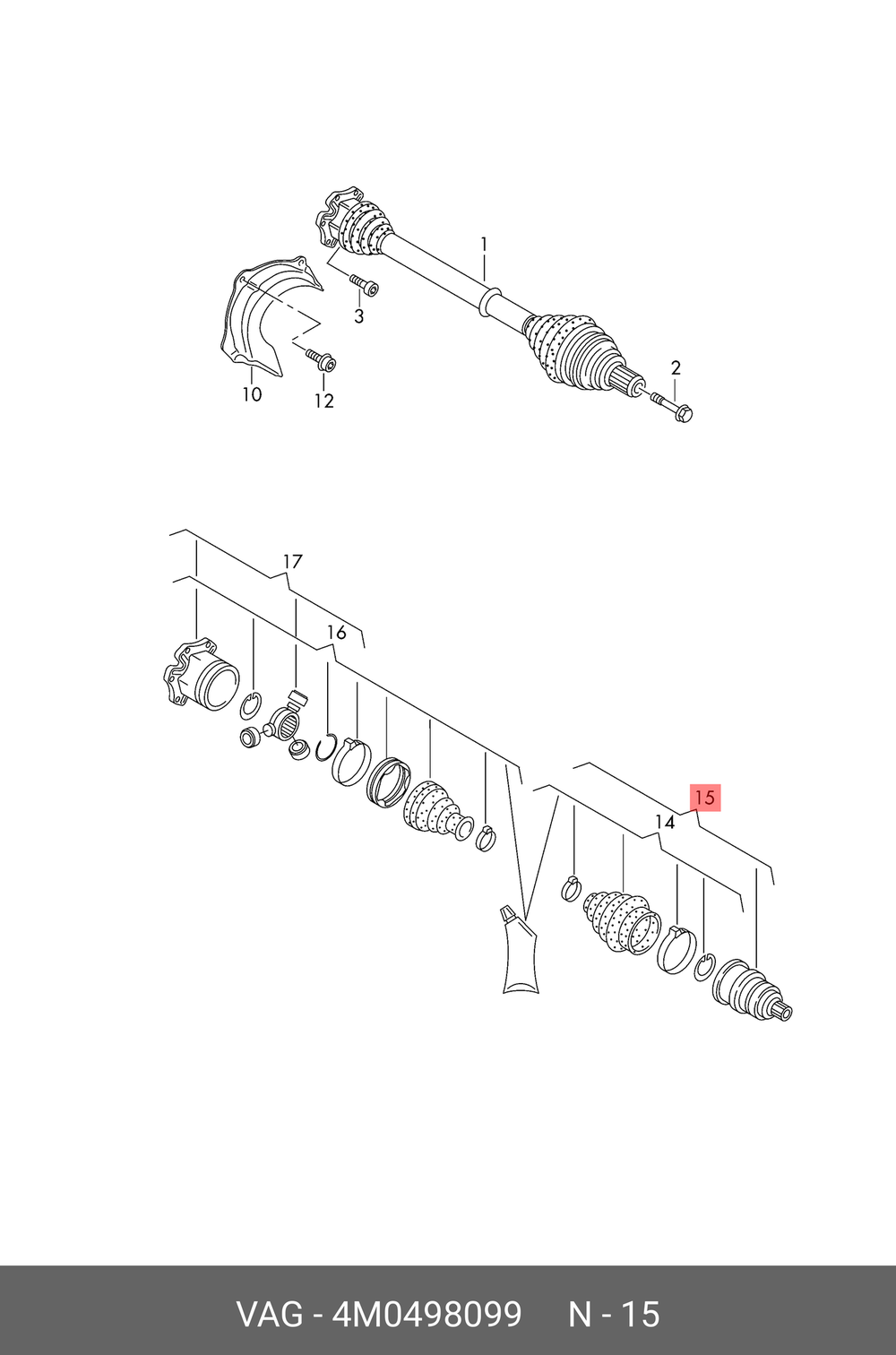 1
3
2
10
12
17
16
15
14
VAG - 4M0498099 N - 15