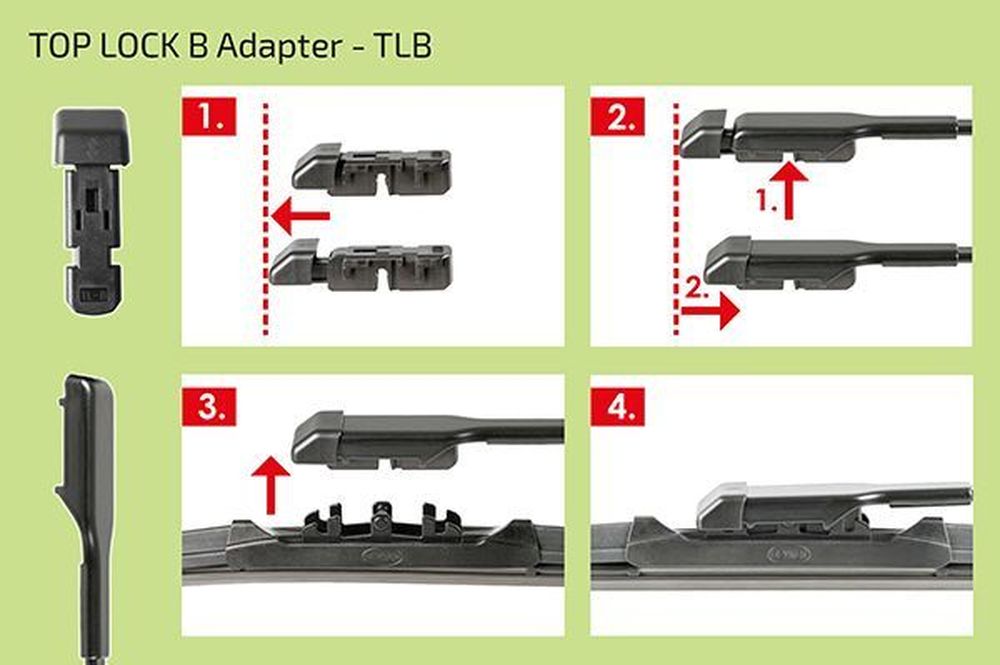 TOP LOCK B Adapter - TLB

1.

2.

1.

2.

3.

4.