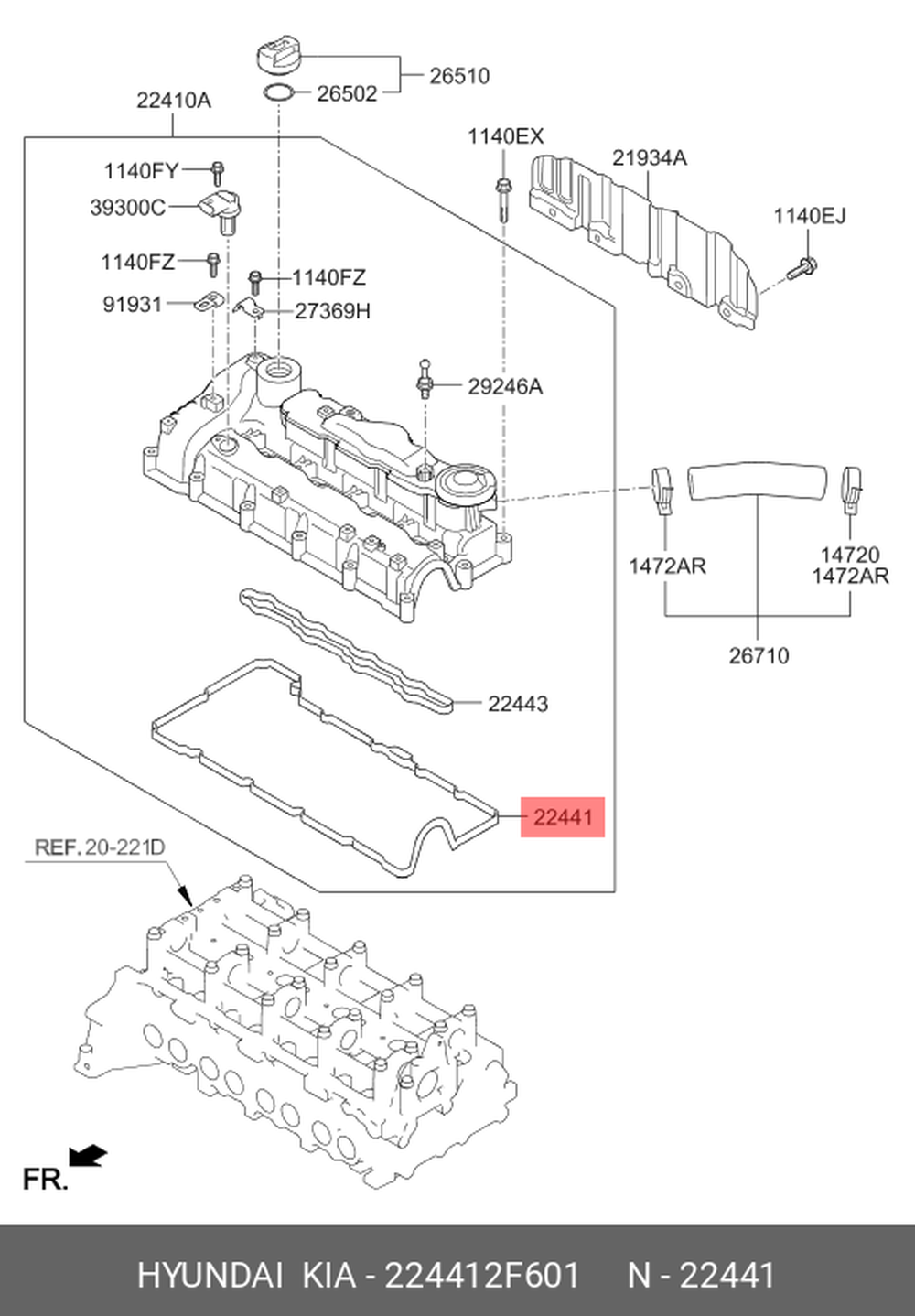 26510
26502
22410A
1140EX
21934A
1140FY
39300C
1140EJ
1140FZ
1140FZ
91931
27369H
29246A
1472AR
14720
1472AR
26710
22443
22441
REF. 20-221D
FR.

HYUNDAI KIA - 224412F601 N - 22441