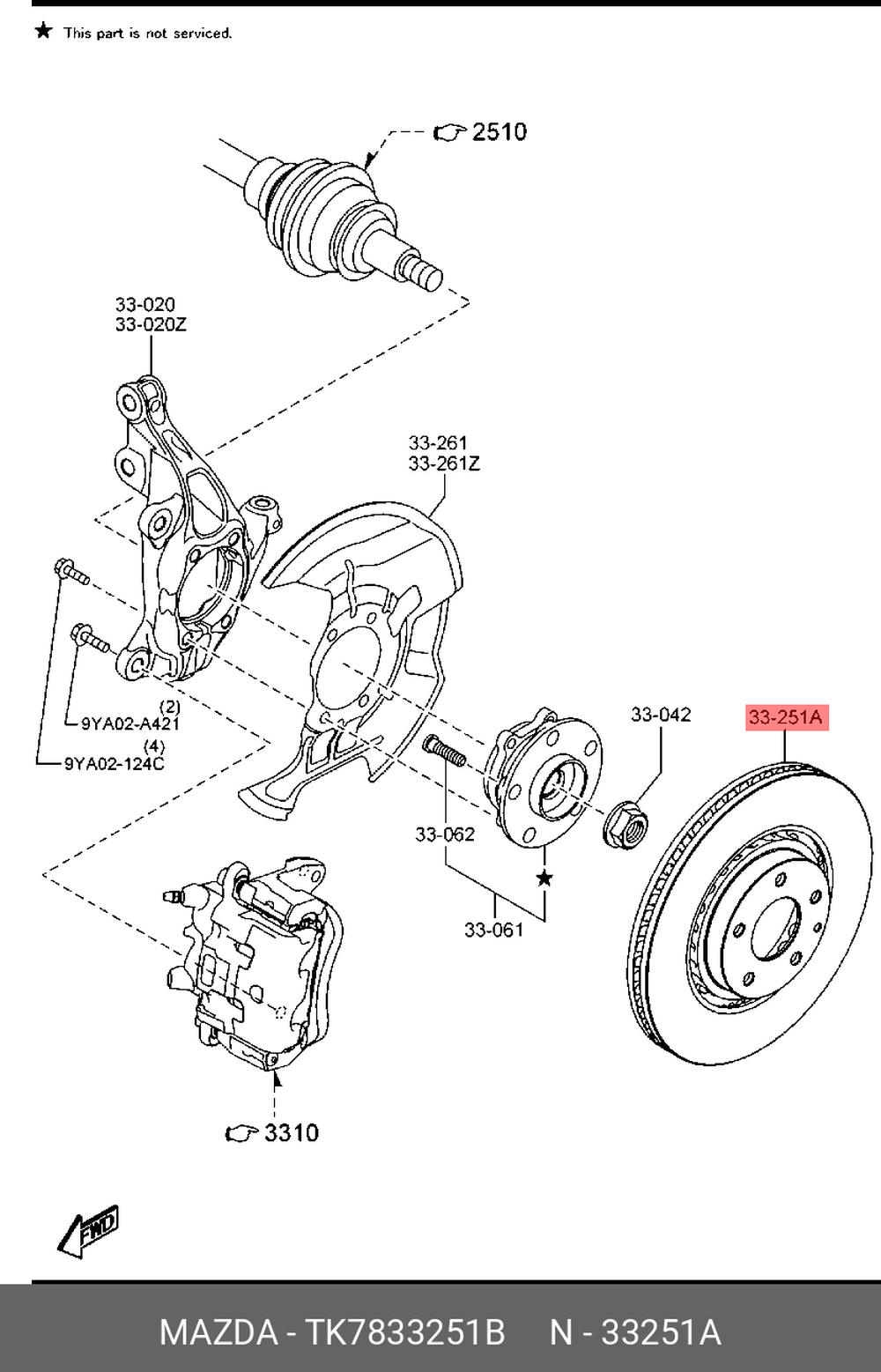 ★ This part is not serviced.

2510

33-020
33-020Z

33-261
33-261Z

(2)
9YA02-A421
(4)
9YA02-124C

33-042

33-251A

33-062

★

33-061

3310

FWD

MAZDA - TK7833251B N - 33251A