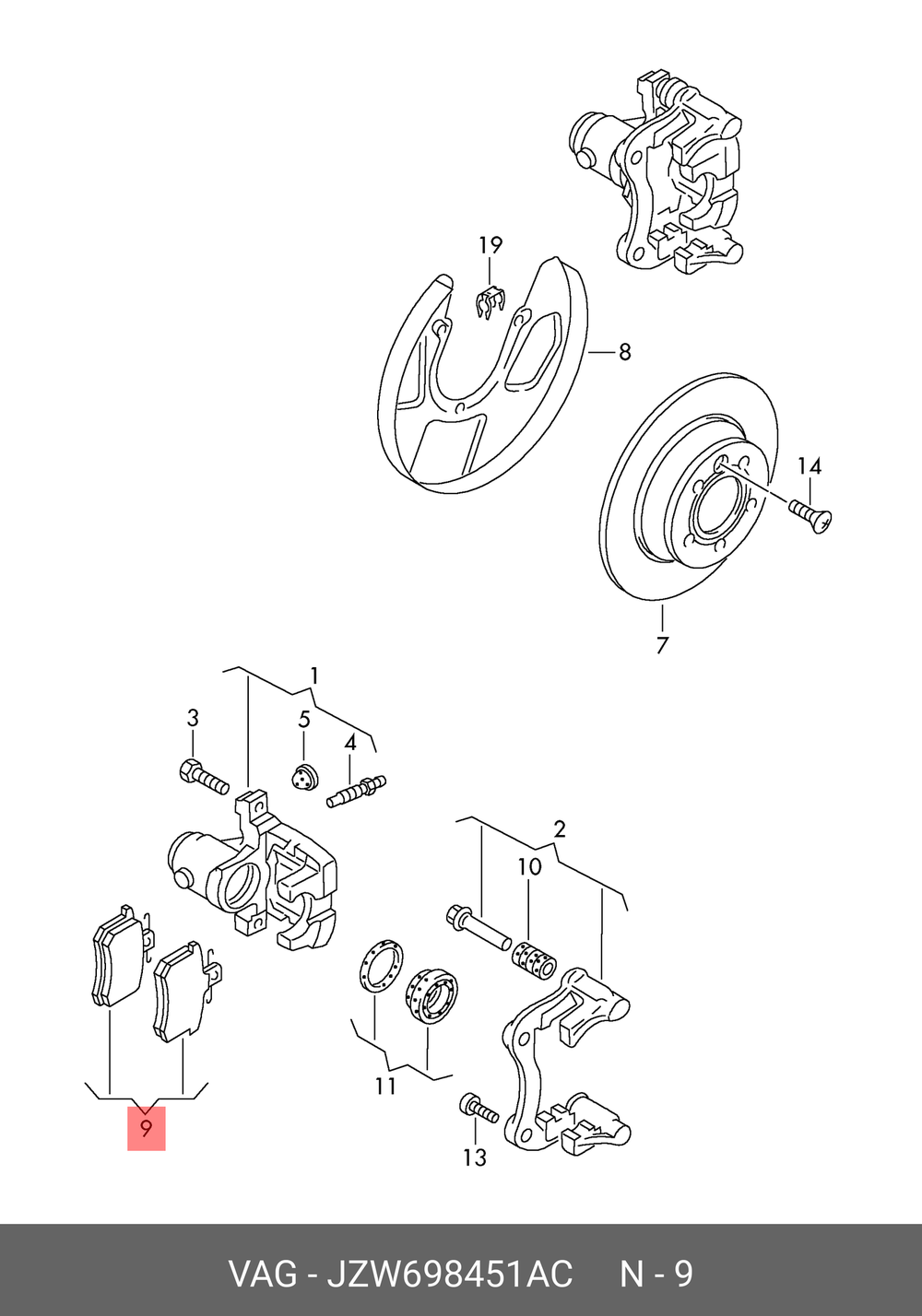 19
8
14
7
1
3
5
4
2
10
11
9
13

VAG - JZW698451AC N - 9