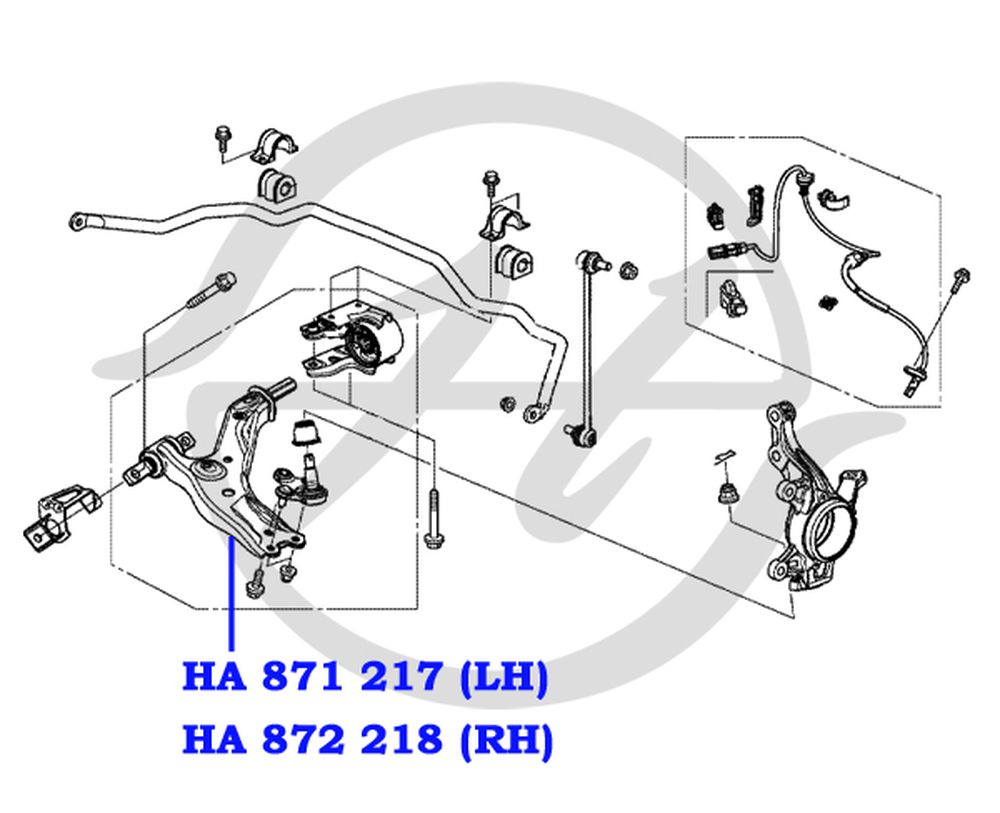 HA 871 217 (LH)
HA 872 218 (RH)