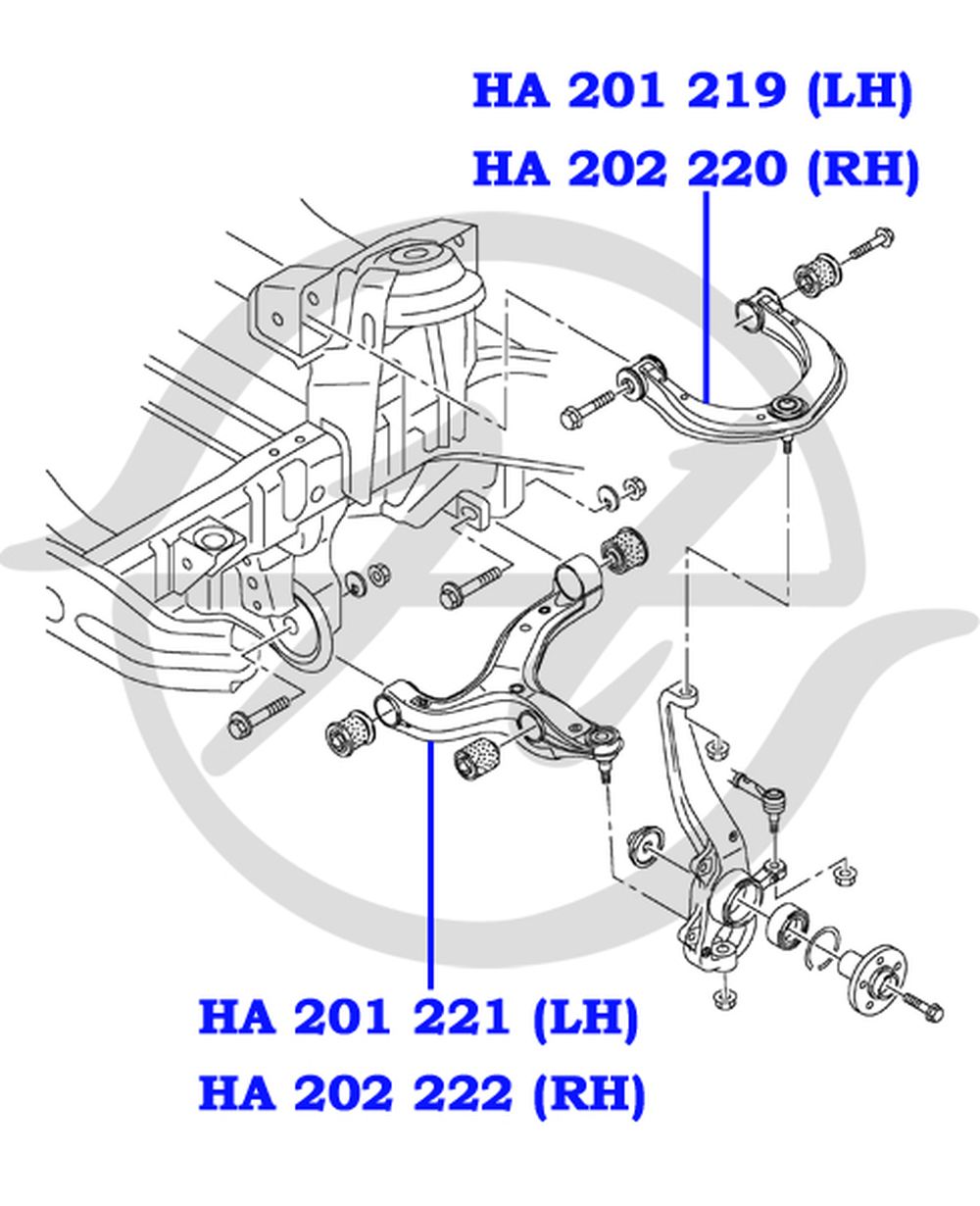 HA 201 219 (LH)
HA 202 220 (RH)

HA 201 221 (LH)
HA 202 222 (RH)