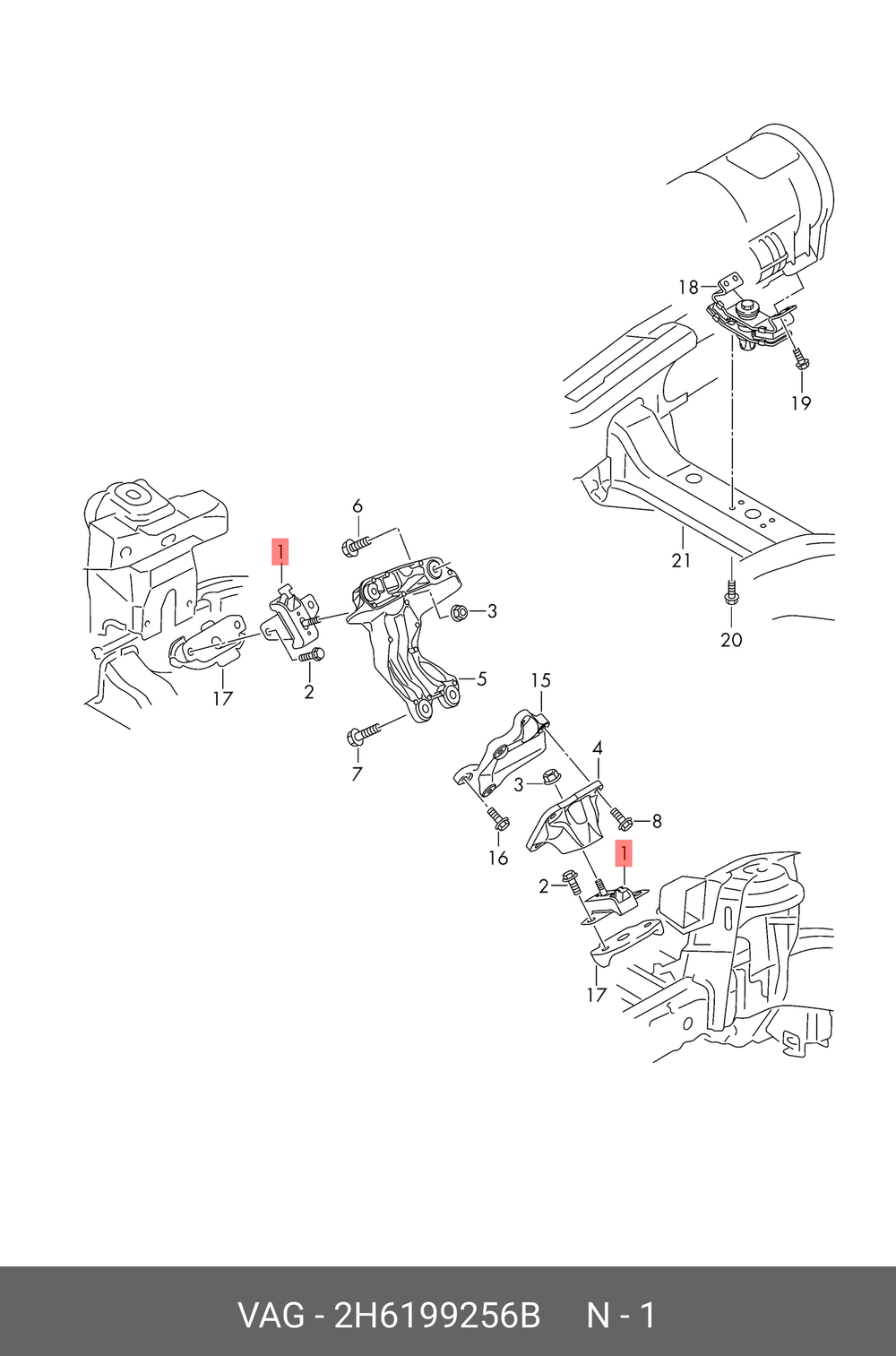 18
19
21
20
6
1
3
17
2
5
7
15
4
3
8
16
1
2
17

VAG - 2H6199256B N - 1