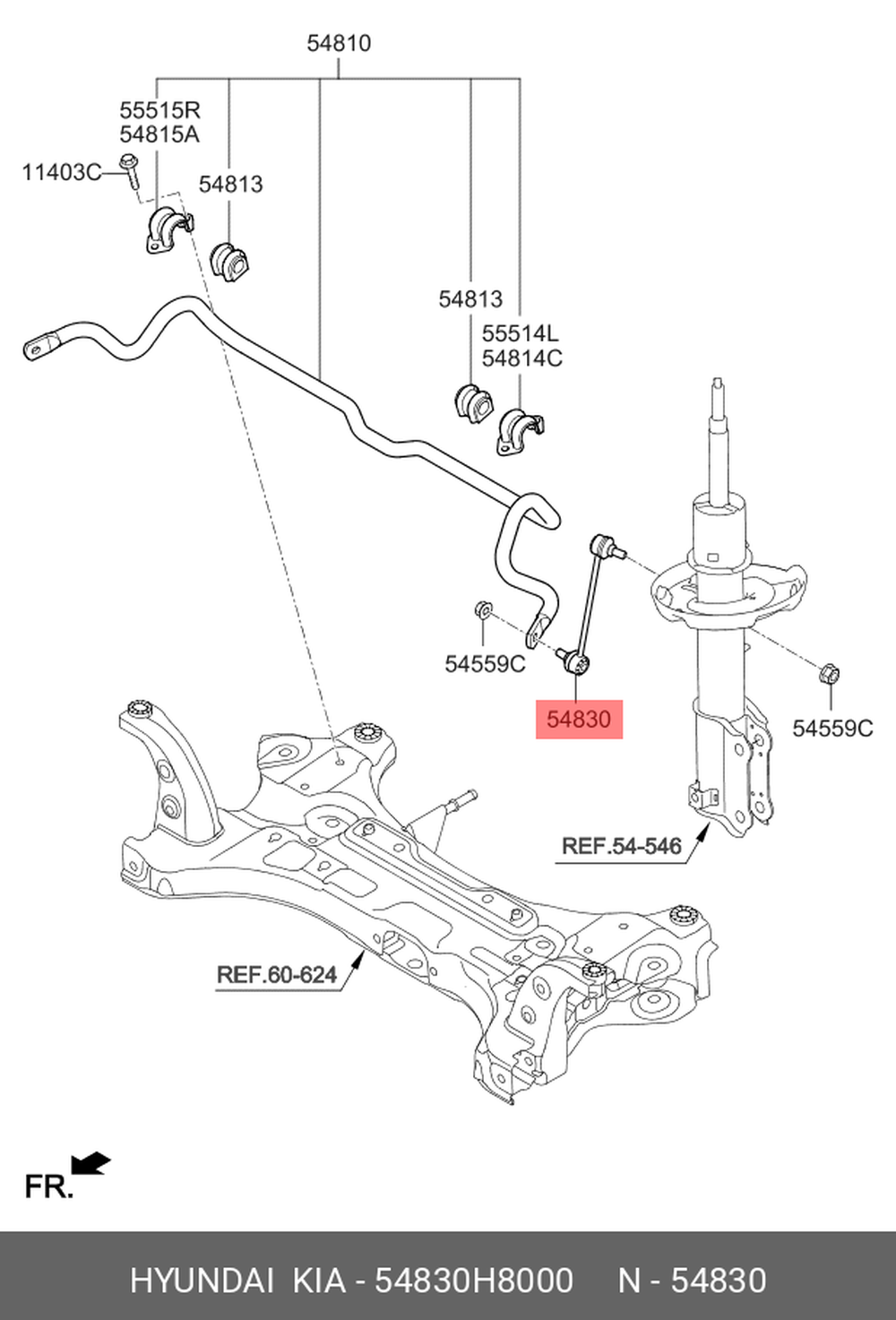 54810

55515R
54815A

11403C

54813

54813

55514L
54814C

54559C

54830

54559C

REF.54-546

REF.60-624

FR.

HYUNDAI KIA - 54830H8000 N - 54830