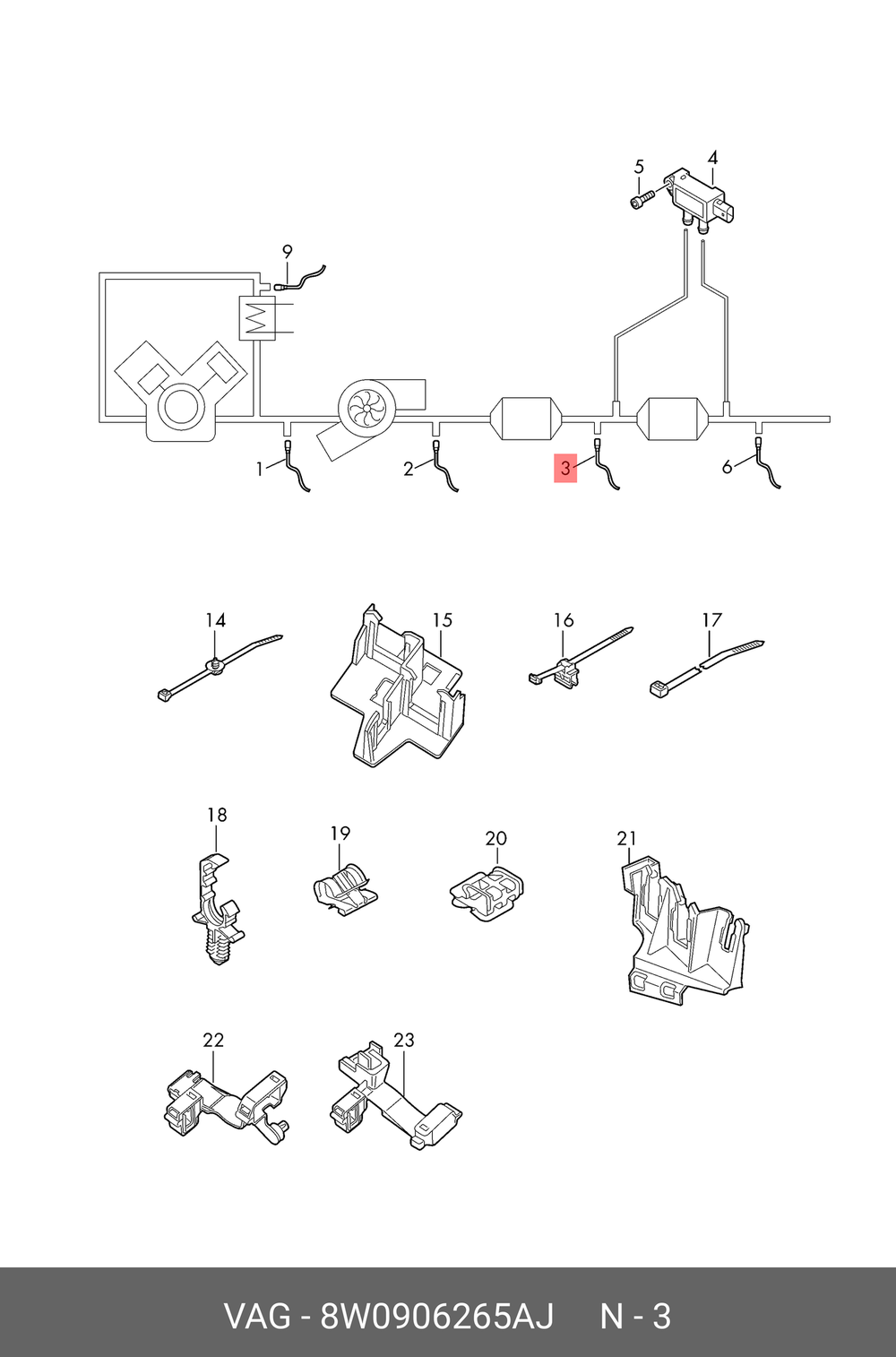 5
4
9
1
2
3
6
14
15
16
17
18
19
20
21
22
23

VAG - 8W0906265AJ N - 3