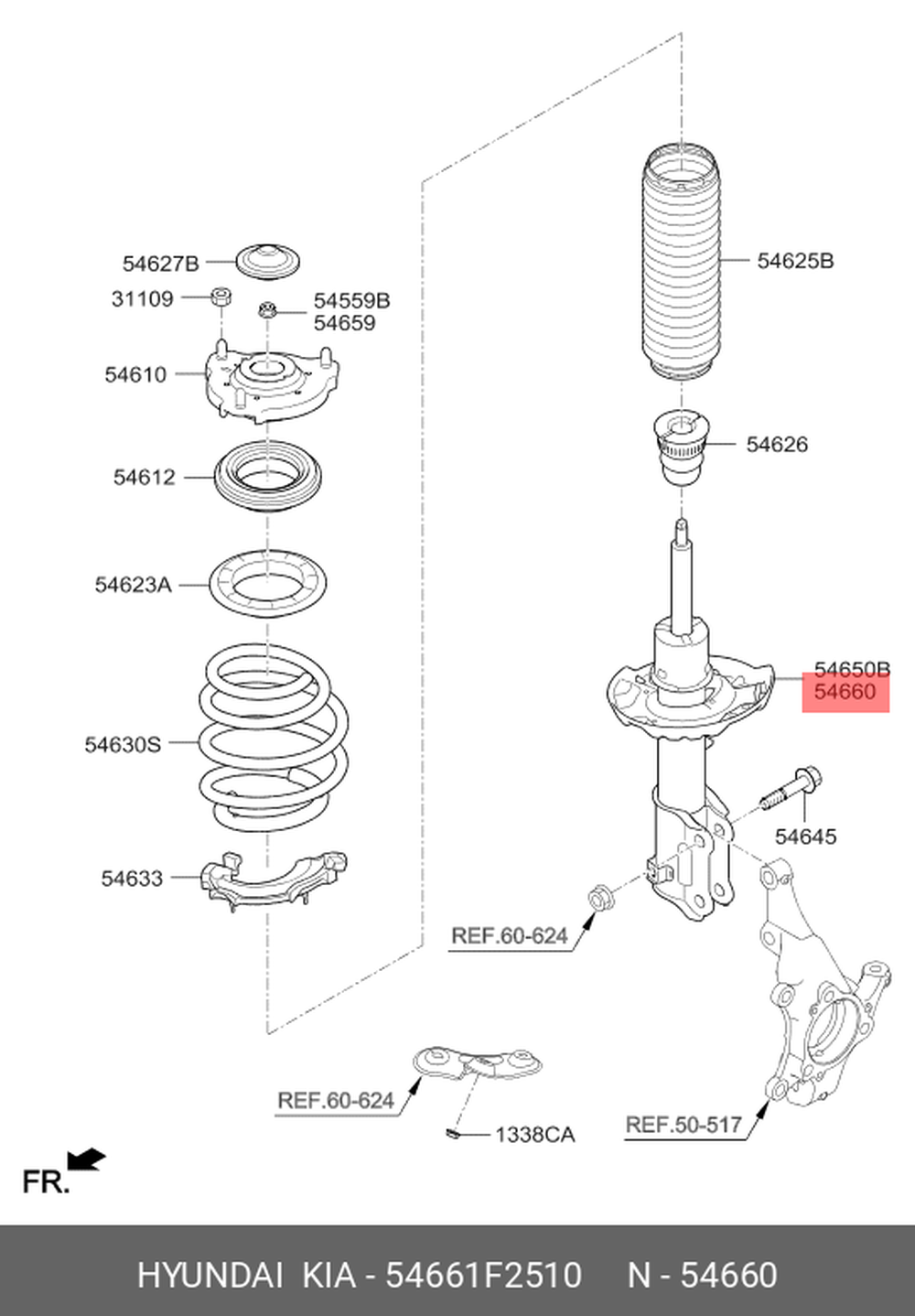 54627B
31109
54559B
54659
54610
54612
54623A
54630S
54633
54625B
54626
54650B
54660
54645
REF.60-624
REF.60-624
1338CA
REF.50-517
FR.

HYUNDAI KIA - 54661F2510 N - 54660