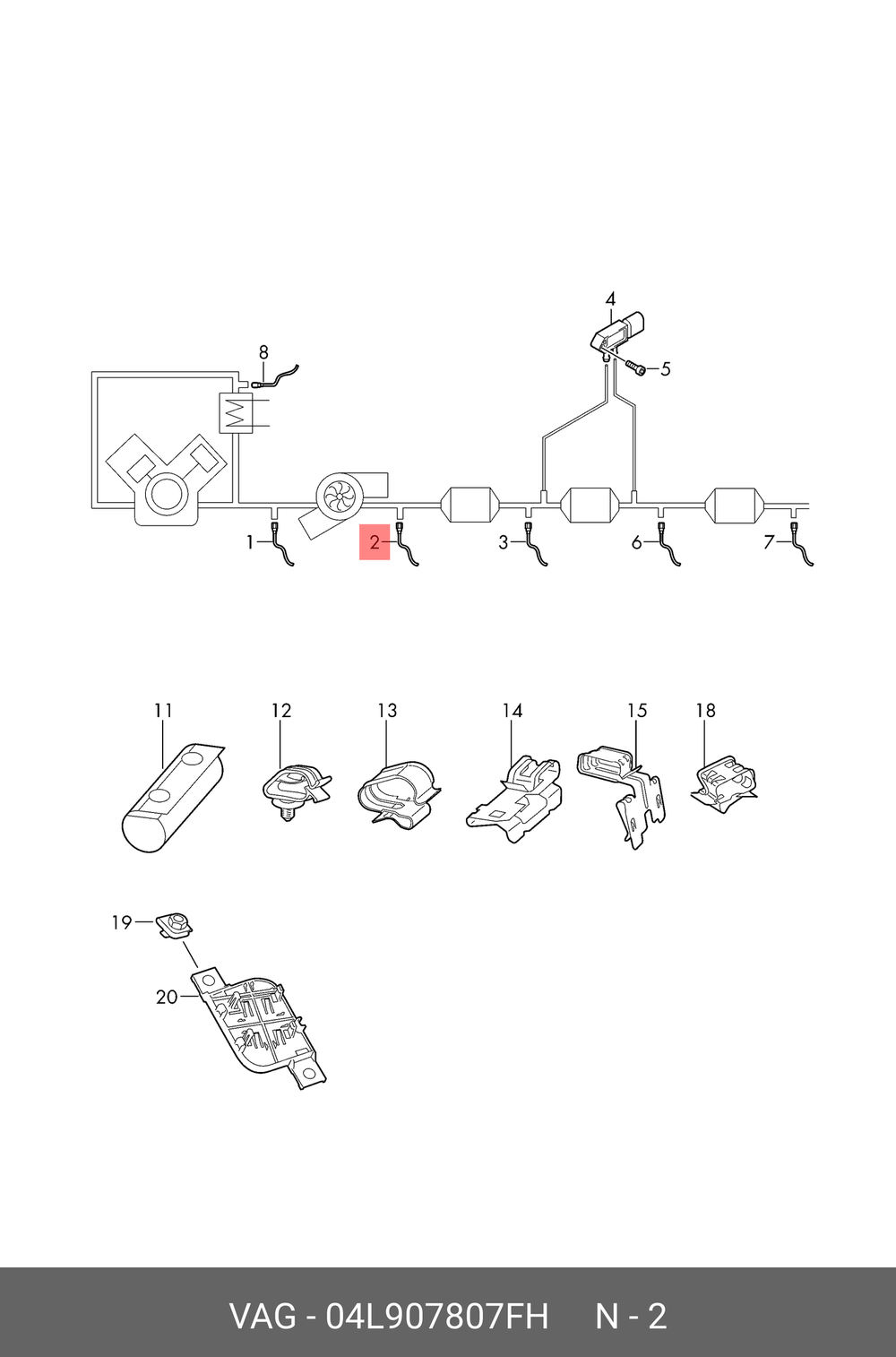 4
8
5
1
2
3
6
7
11
12
13
14
15
18
19
20

VAG - 04L907807FH N - 2