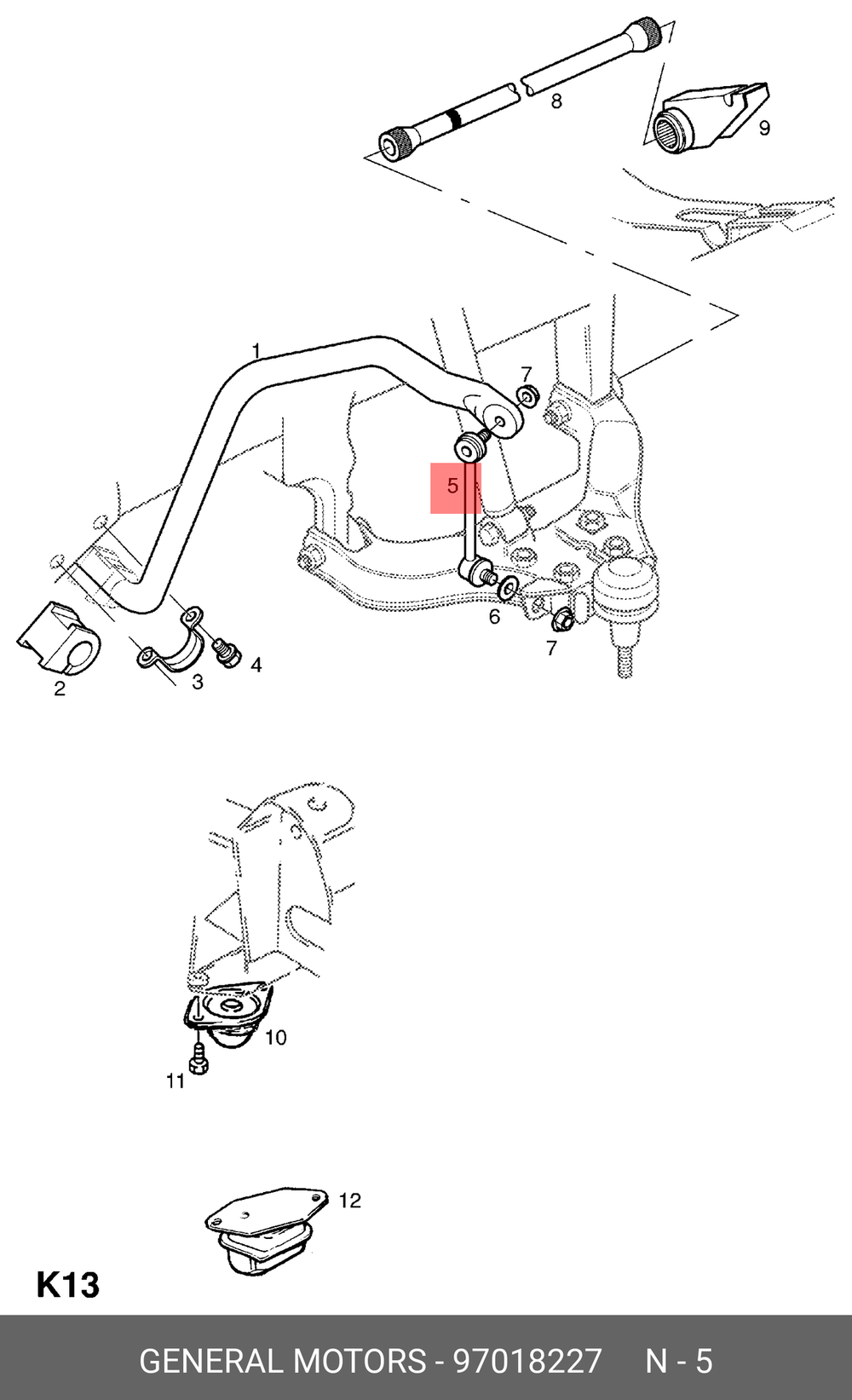 8
9
1
7
5
6
7
2
3
4
10
11
12
K13
GENERAL MOTORS - 97018227 N - 5