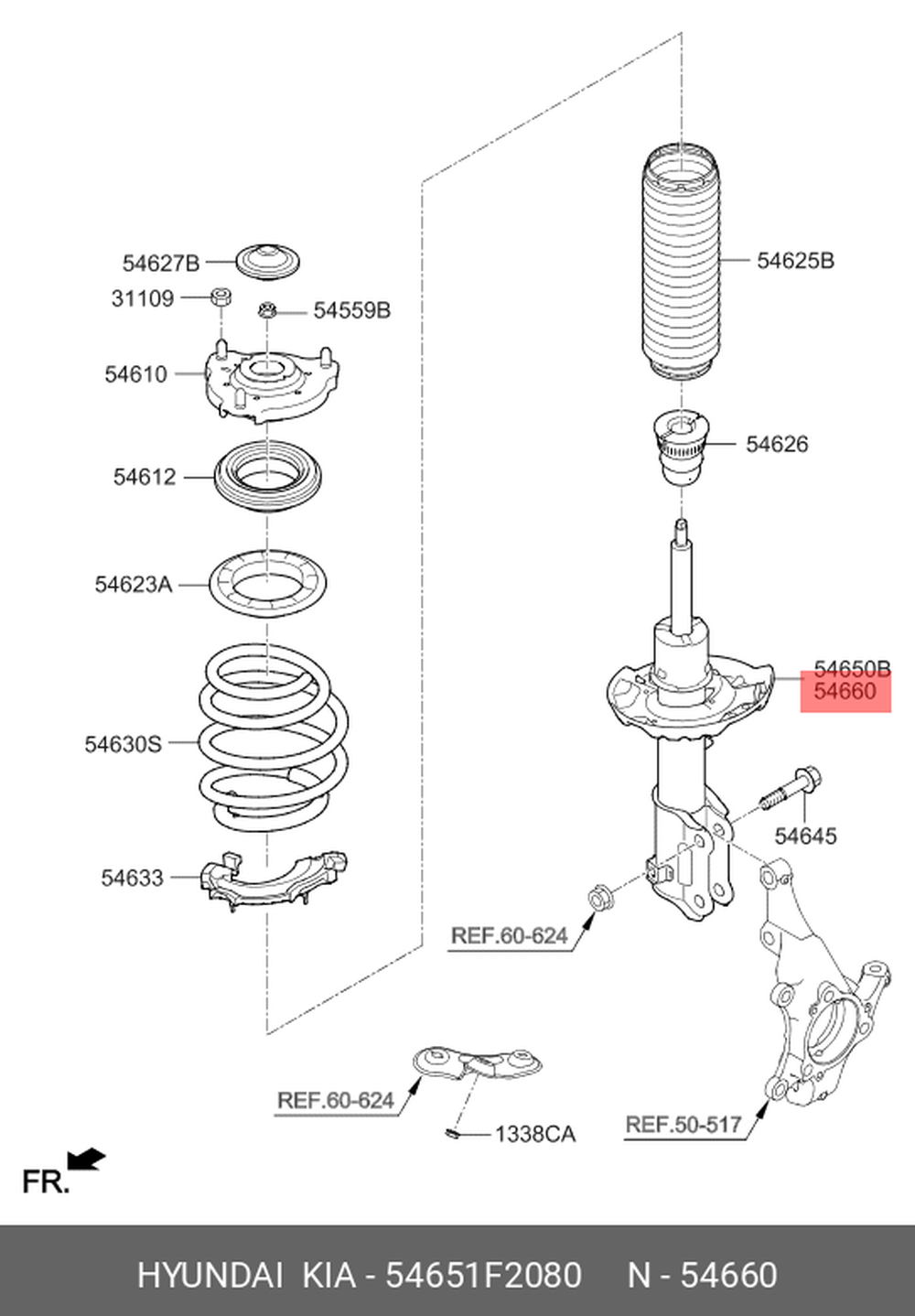 54627B
31109
54559B
54610
54612
54623A
54630S
54633
54625B
54626
54650B
54660
54645
REF.60-624
REF.60-624
1338CA
REF.50-517
FR.

HYUNDAI KIA - 54651F2080 N - 54660