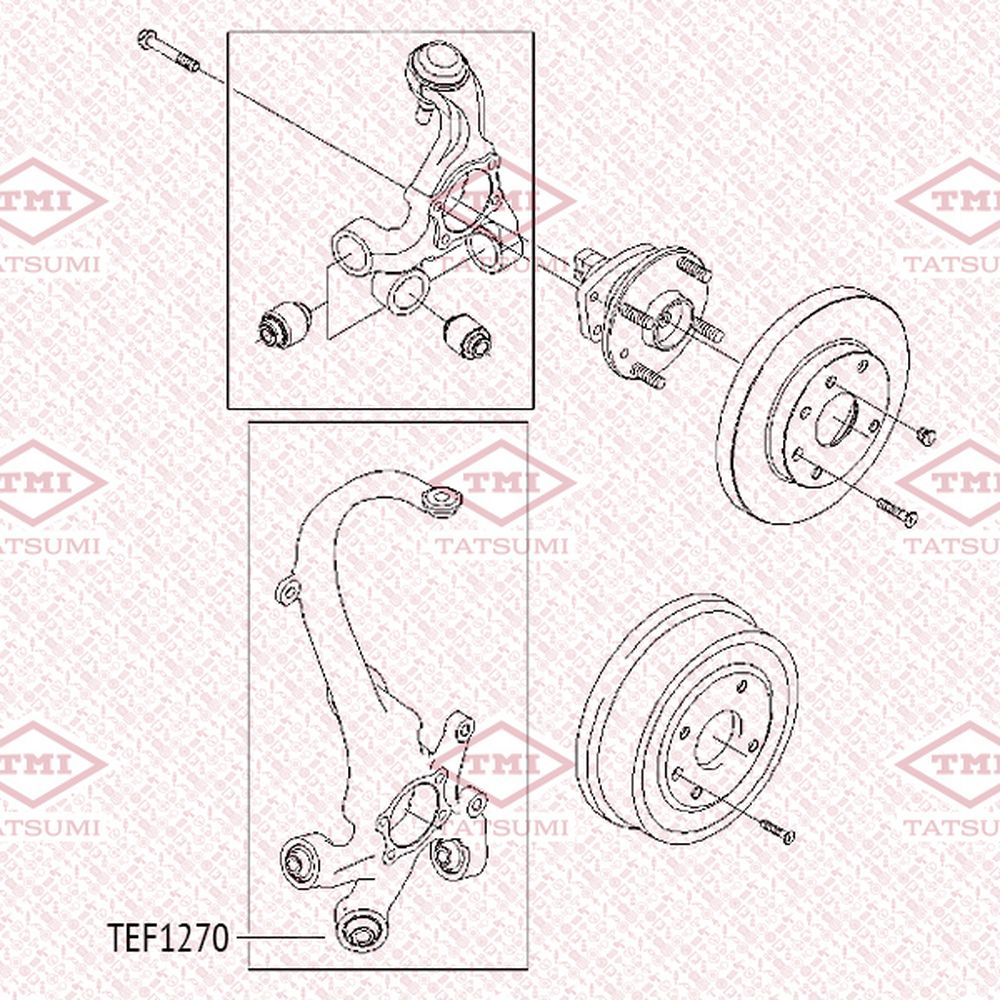 TMI
TATSUMI
TMI
TATSUMI
TMI
TATSUMI
TMI
TATSUMI
TMI
TATSUMI
TMI
TATSUMI
TMI
TATSUMI
TMI
TATSUMI
TMI
TATSUMI
TEF1270