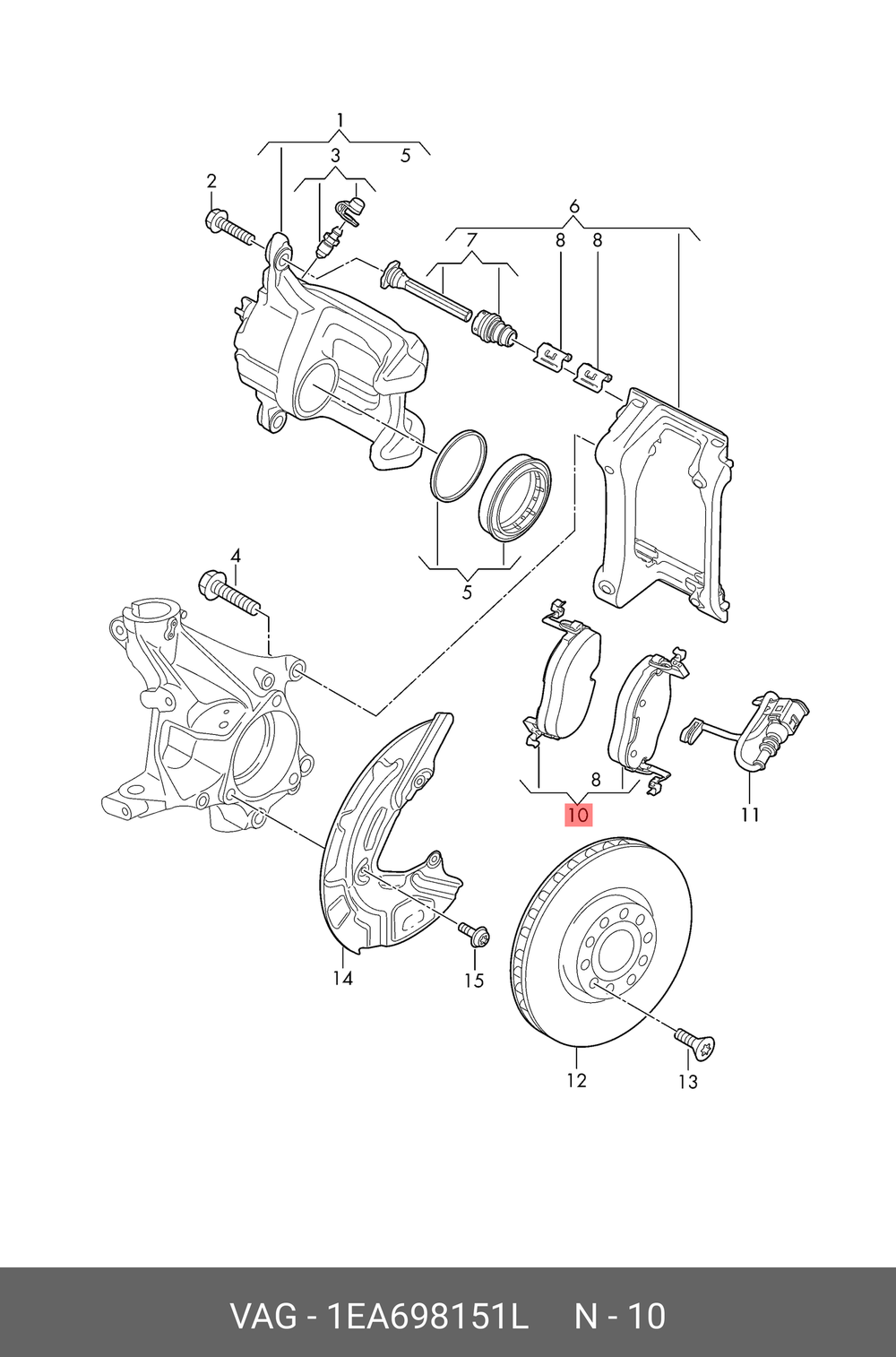 1
3
5
2
6
7
8
8
4
5
8
10
11
14
15
12
13

VAG - 1EA698151L N - 10