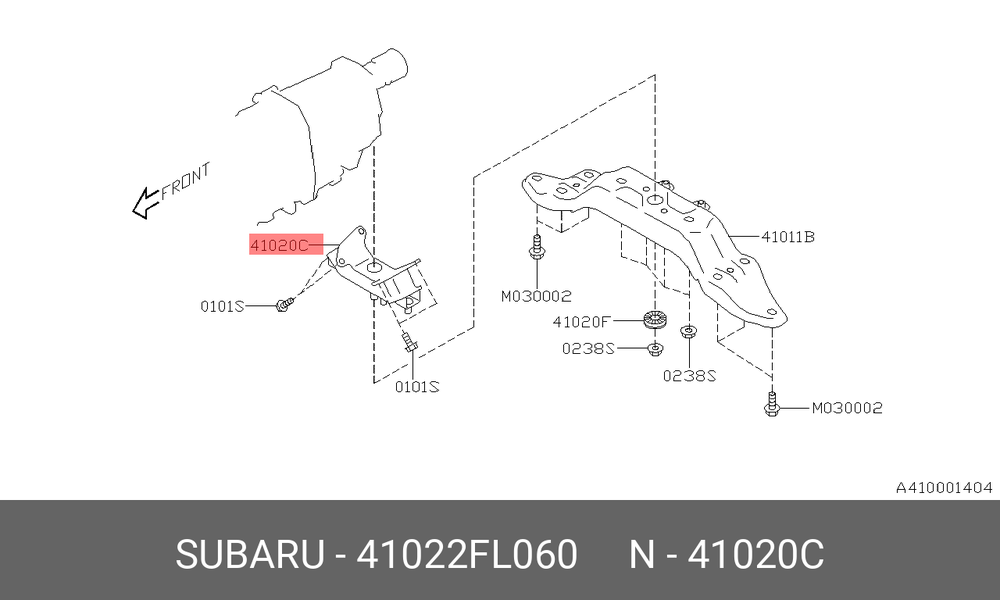 FRONT

41020C

0101S

0101S

41011B

M030002

41020F

0238S

0238S

M030002

A410001404

SUBARU - 41022FL060 N - 41020C