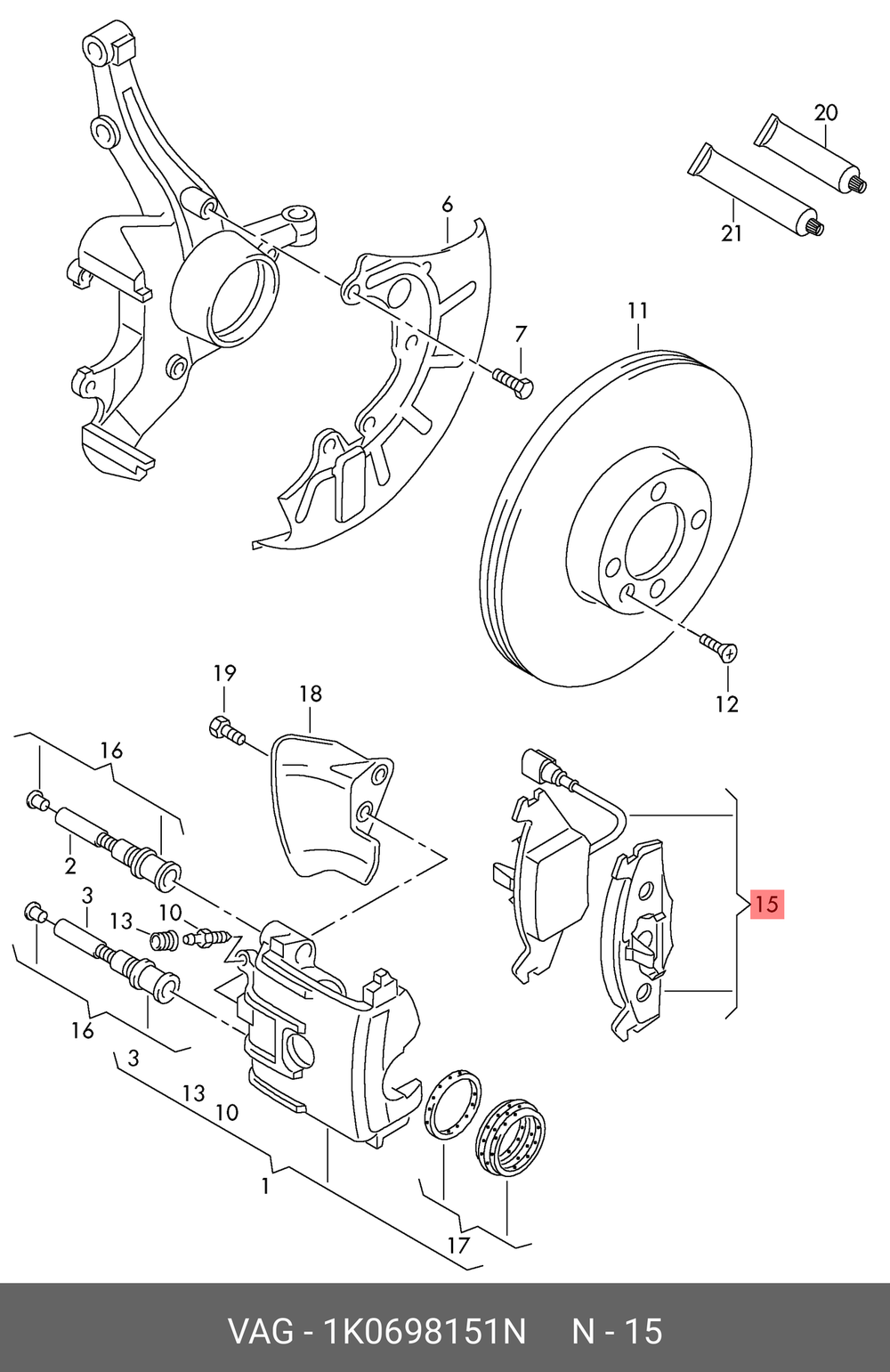 20
21
6
7
11
12
19
18
16
2
3
13
10
15
16
3
13
10
1
17

VAG - 1K0698151N N - 15