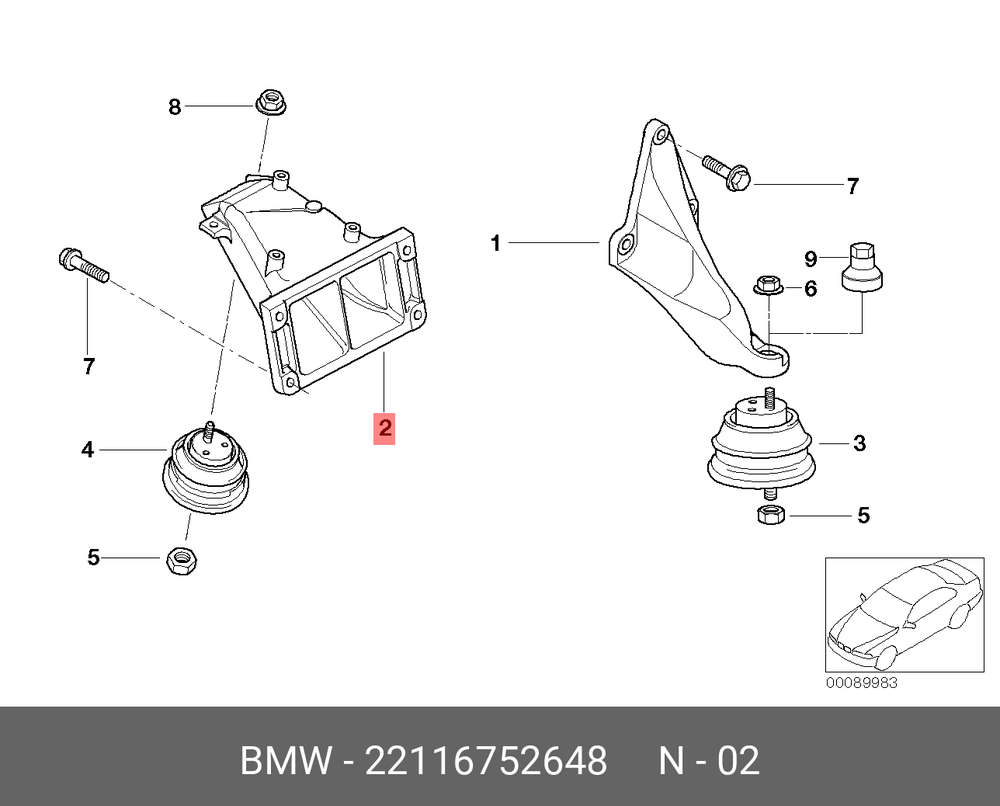 8

7

4

5

2

1

7

9

6

3

5

00089983

BMW - 22116752648 N - 02