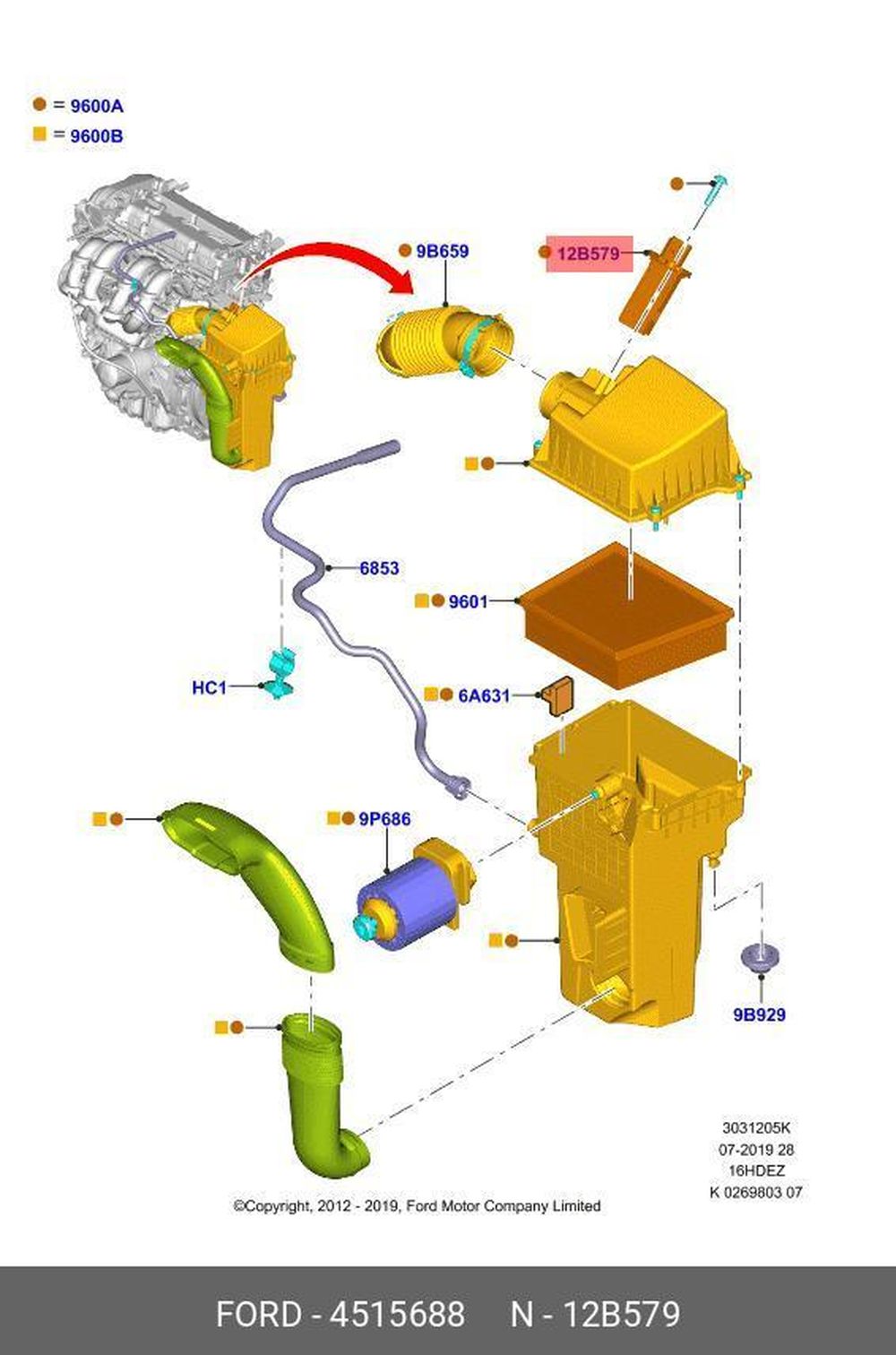 = 9600A
= 9600B

9B659

12B579

6853

9601

HC1

6A631

9P686

9B929

3031205K
07-2019 28
16HDEZ
K 0269803 07

©Copyright, 2012 - 2019, Ford Motor Company Limited

FORD - 4515688 N - 12B579