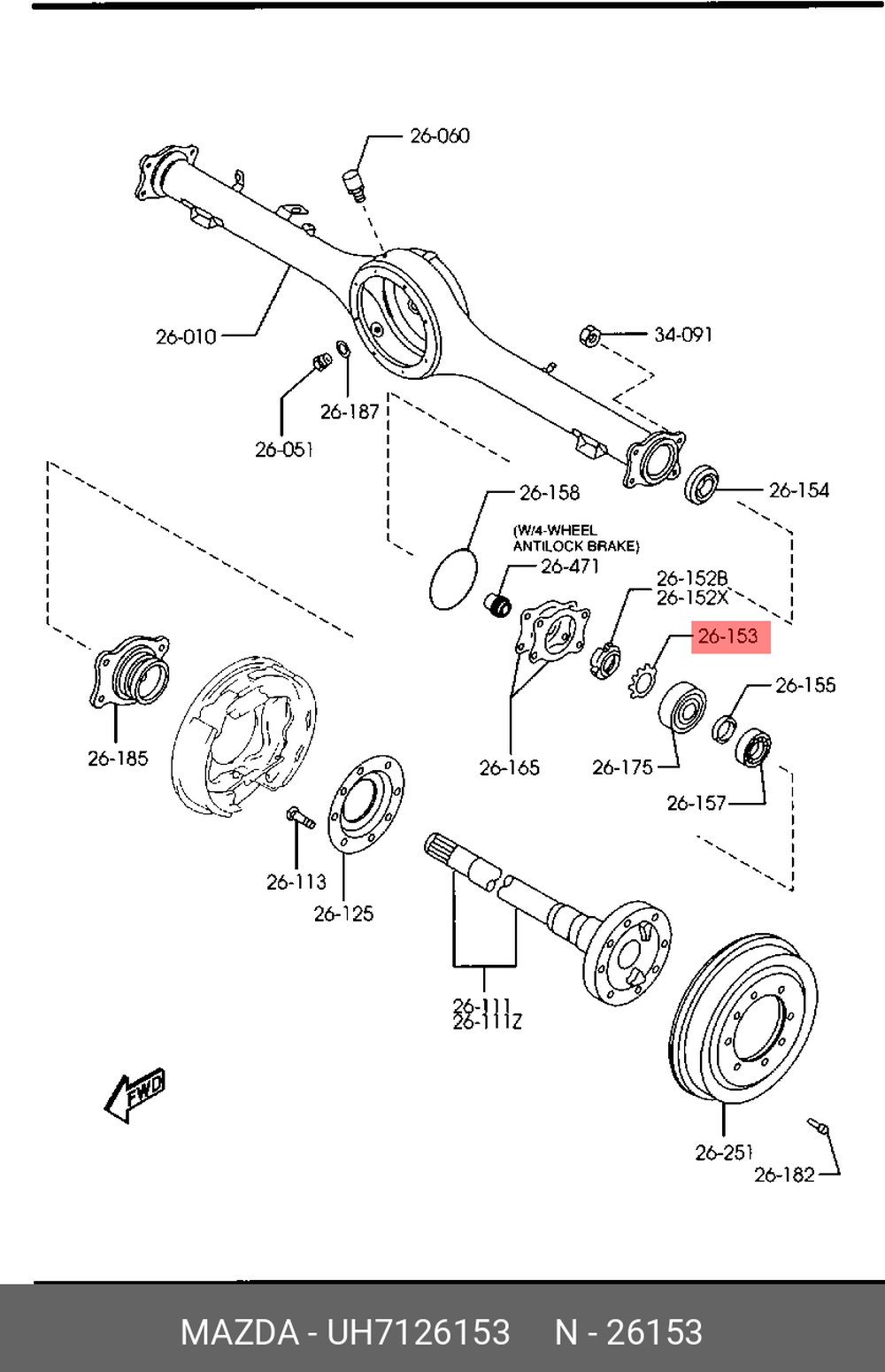 26-060
26-010
34-091
26-187
26-051
26-158
26-154
(W/4-WHEEL ANTILOCK BRAKE)
26-471
26-152B
26-152X
26-153
26-155
26-185
26-165
26-175
26-157
26-113
26-125
26-111
26-111Z
FWD
26-251
26-182

MAZDA - UH7126153 N - 26153