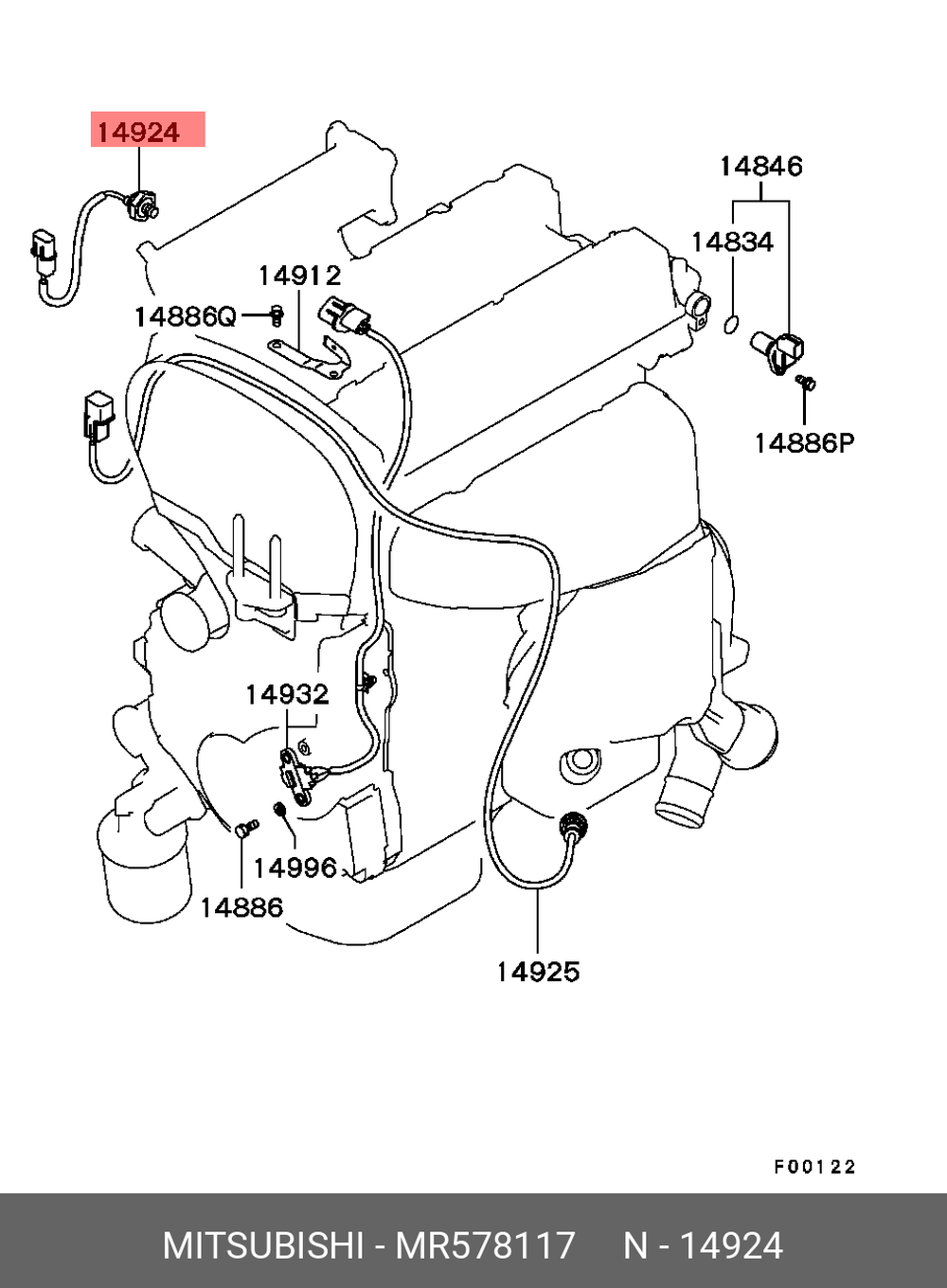 14924

14846

14834

14912

14886Q

14886P

14932

14996

14886

14925

F00122

MITSUBISHI - MR578117 N - 14924