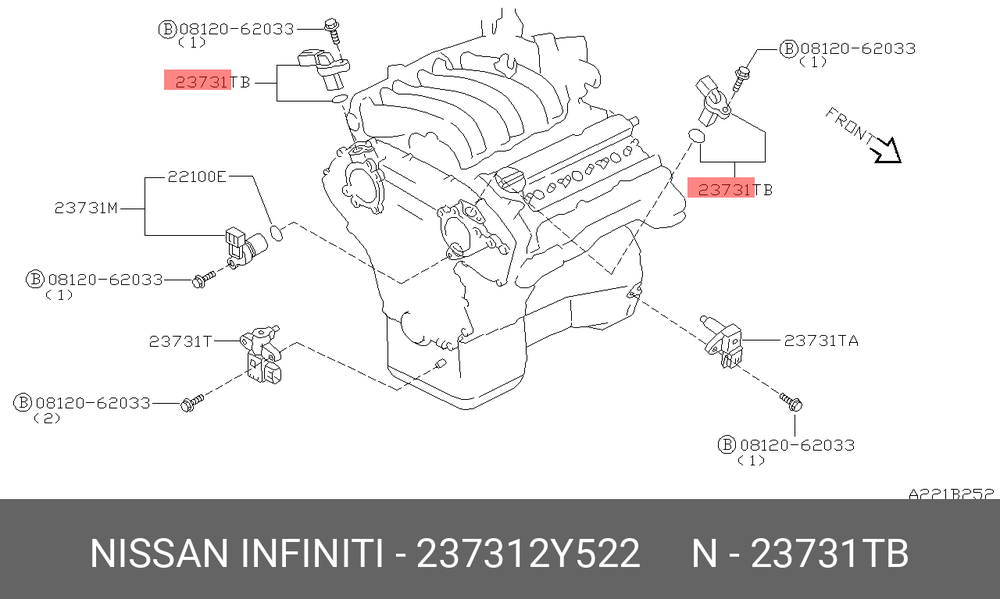 Ⓑ08120-62033
(1)

23731TB

Ⓑ08120-62033
(1)

FRONT

23731TB

22100E

23731M

Ⓑ08120-62033
(1)

23731T

23731TA

Ⓑ08120-62033
(2)

Ⓑ08120-62033
(1)

A221B252

NISSAN INFINITI - 237312Y522 N - 23731TB