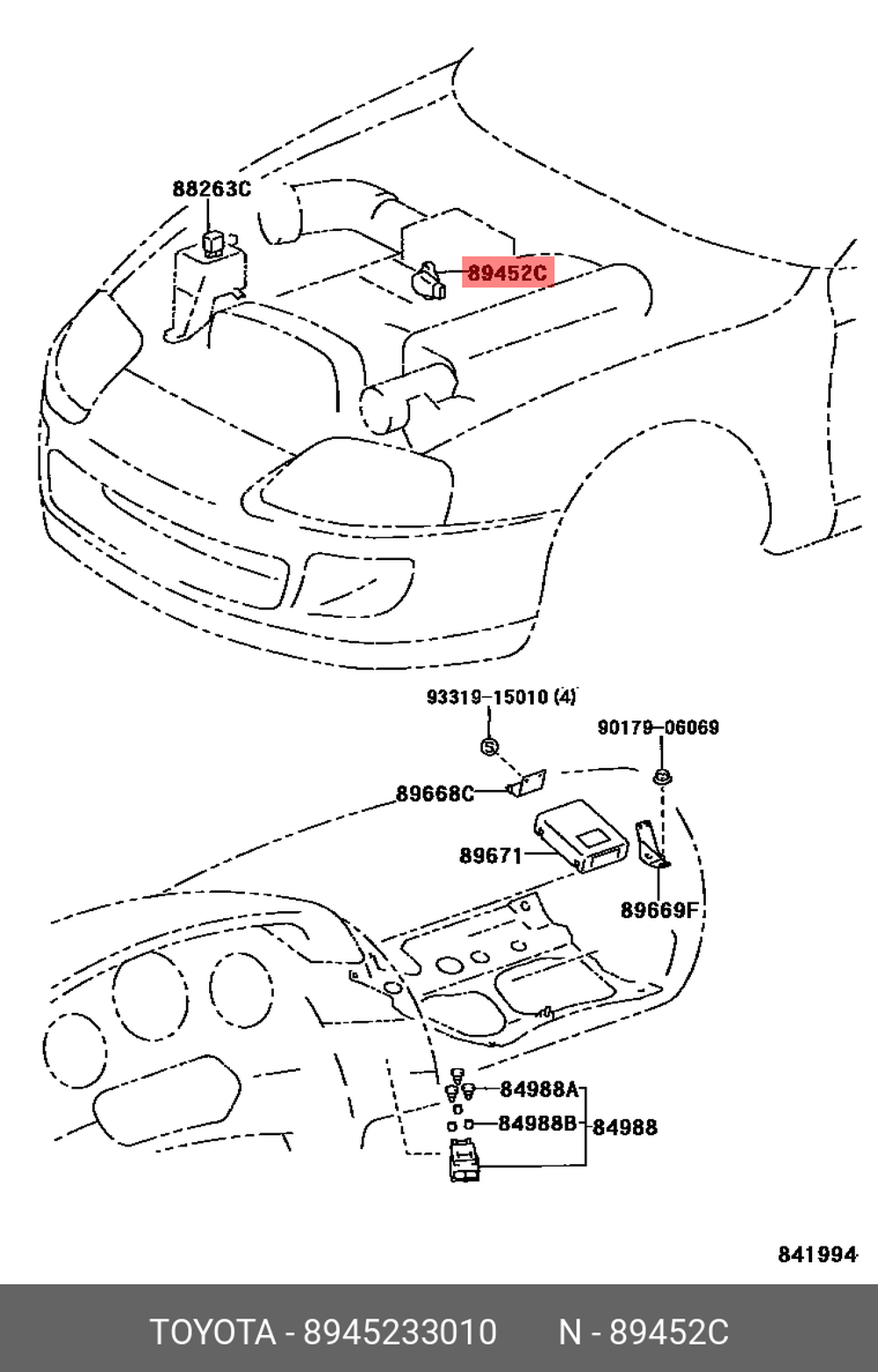 88263C
89452C
93319-15010 (4)
90179-06069
89668C
89671
89669F
84988A
84988B
84988
841994

TOYOTA - 8945233010 N - 89452C