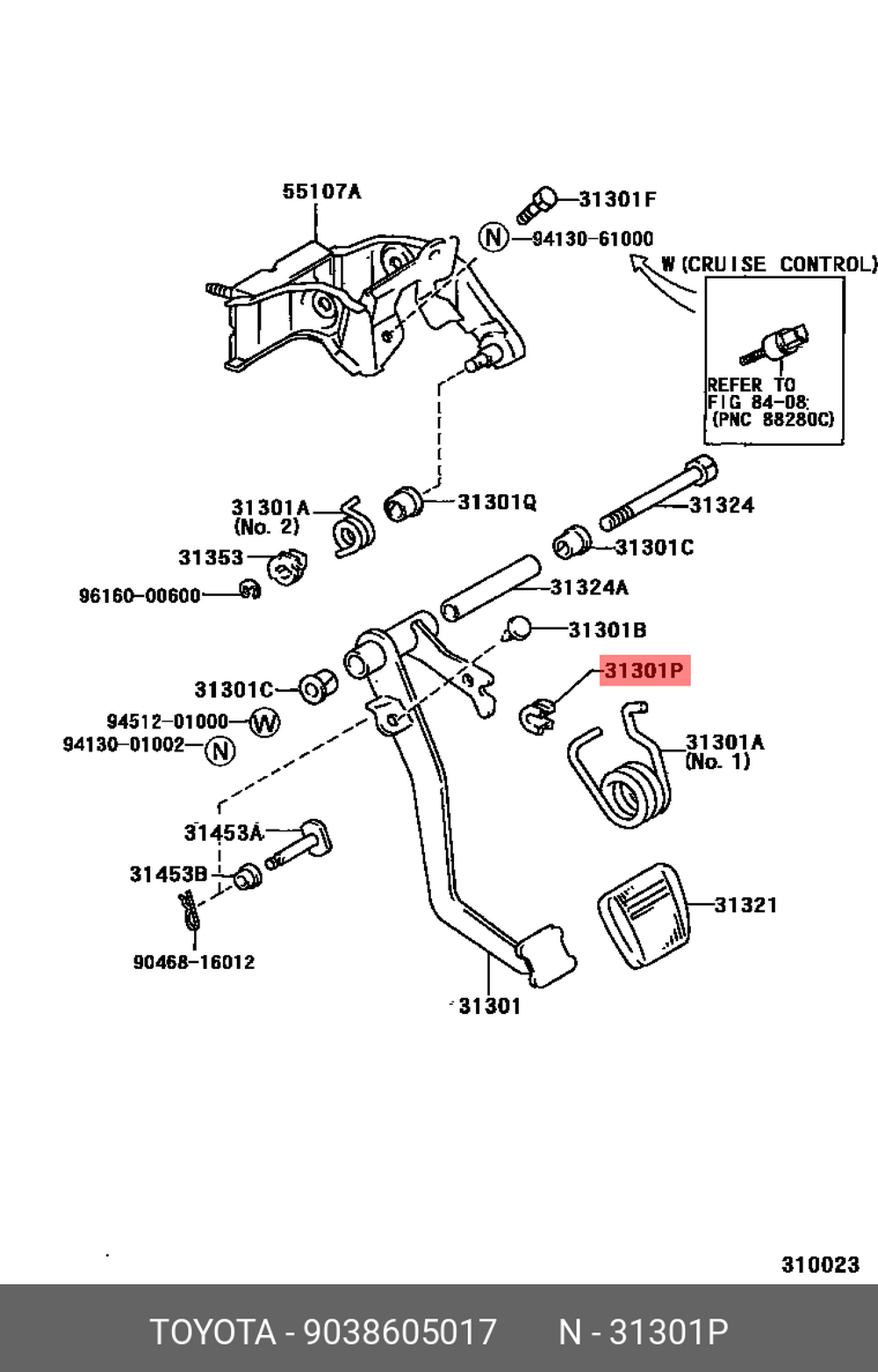 55107A

31301F

N 94130-61000

W (CRUISE CONTROL)

REFER TO FIG 84-08 (PNC 88280C)

31301A (No. 2)

31301Q

31324

31353

31301C

96160-00600

31324A

31301B

31301P

31301C

94512-01000 W

94130-01002 N

31301A (No. 1)

31453A

31453B

31321

90468-16012

31301

310023

TOYOTA - 9038605017 N - 31301P