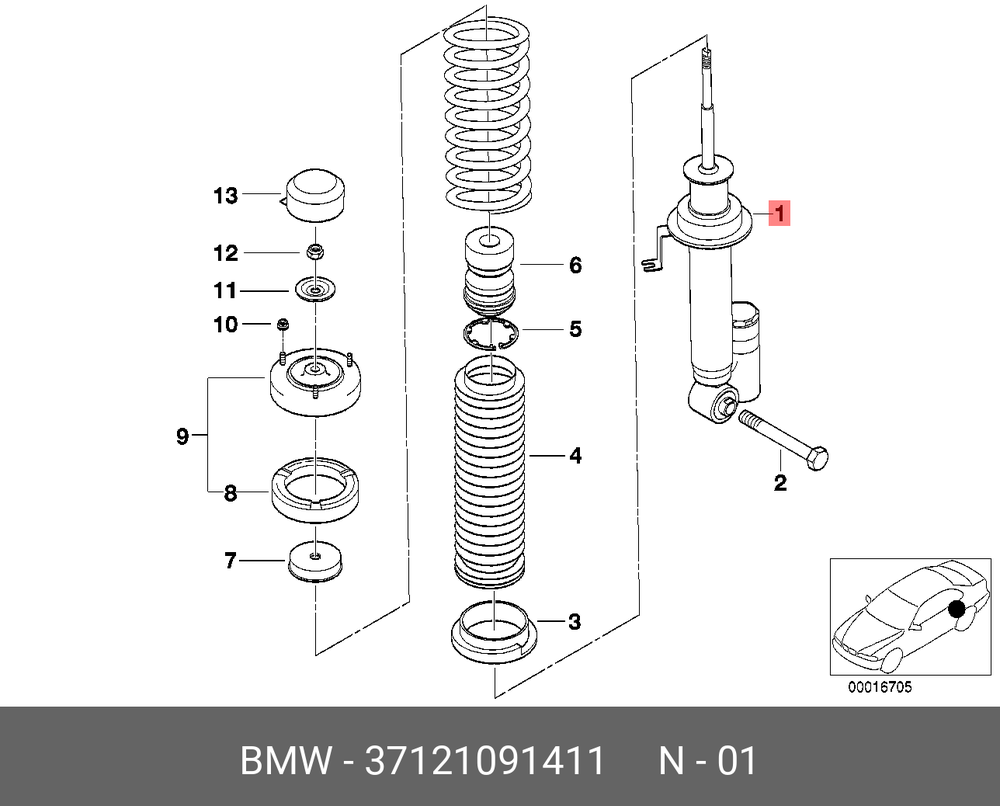 13
12
11
10
9
8
7
6
5
4
3
1
2
00016705
BMW - 37121091411 N - 01