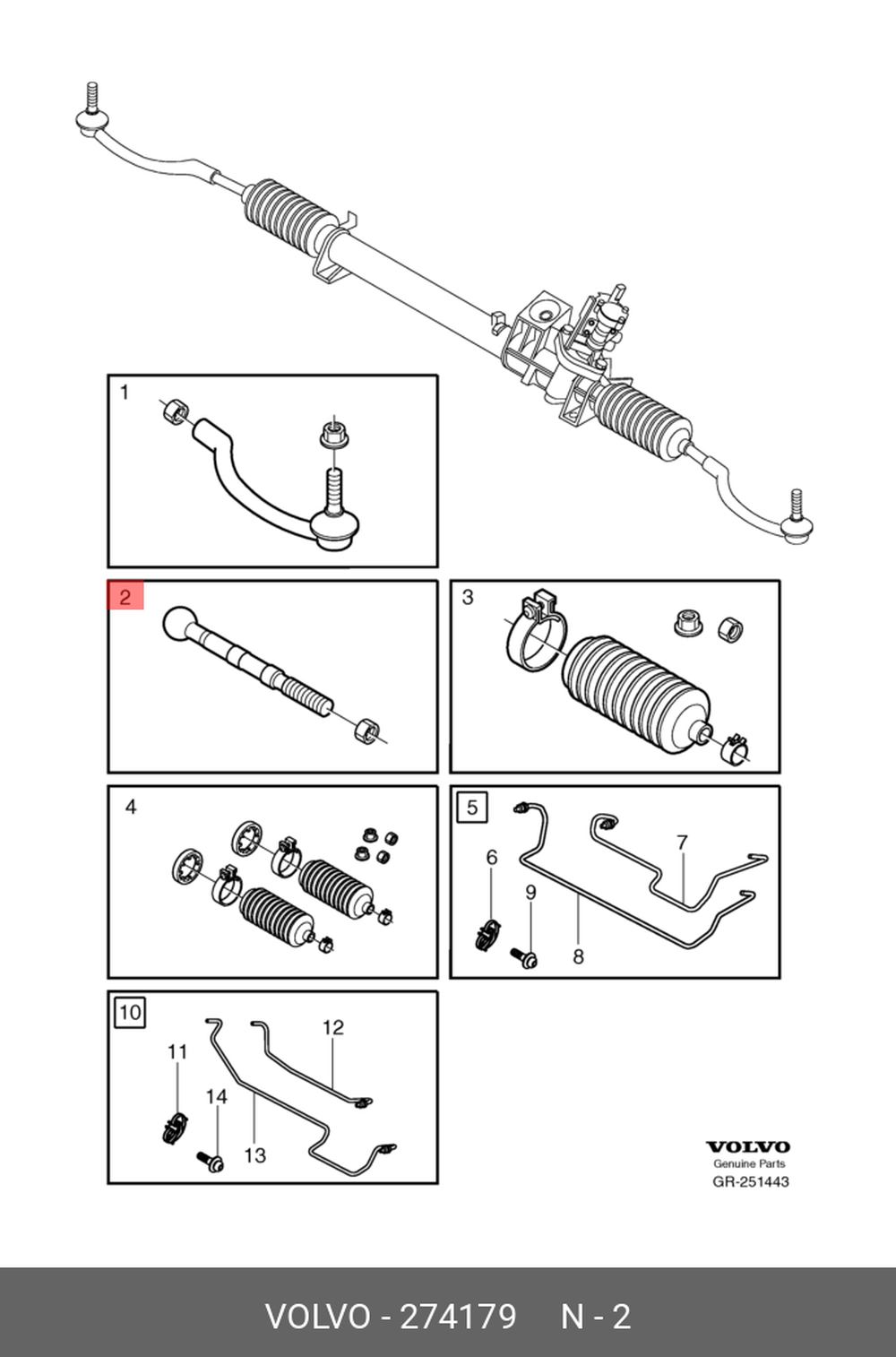 1

2

3

4

5

6

7

8

9

10

11

12

13

14

VOLVO
Genuine Parts
GR-251443

VOLVO - 274179 N - 2