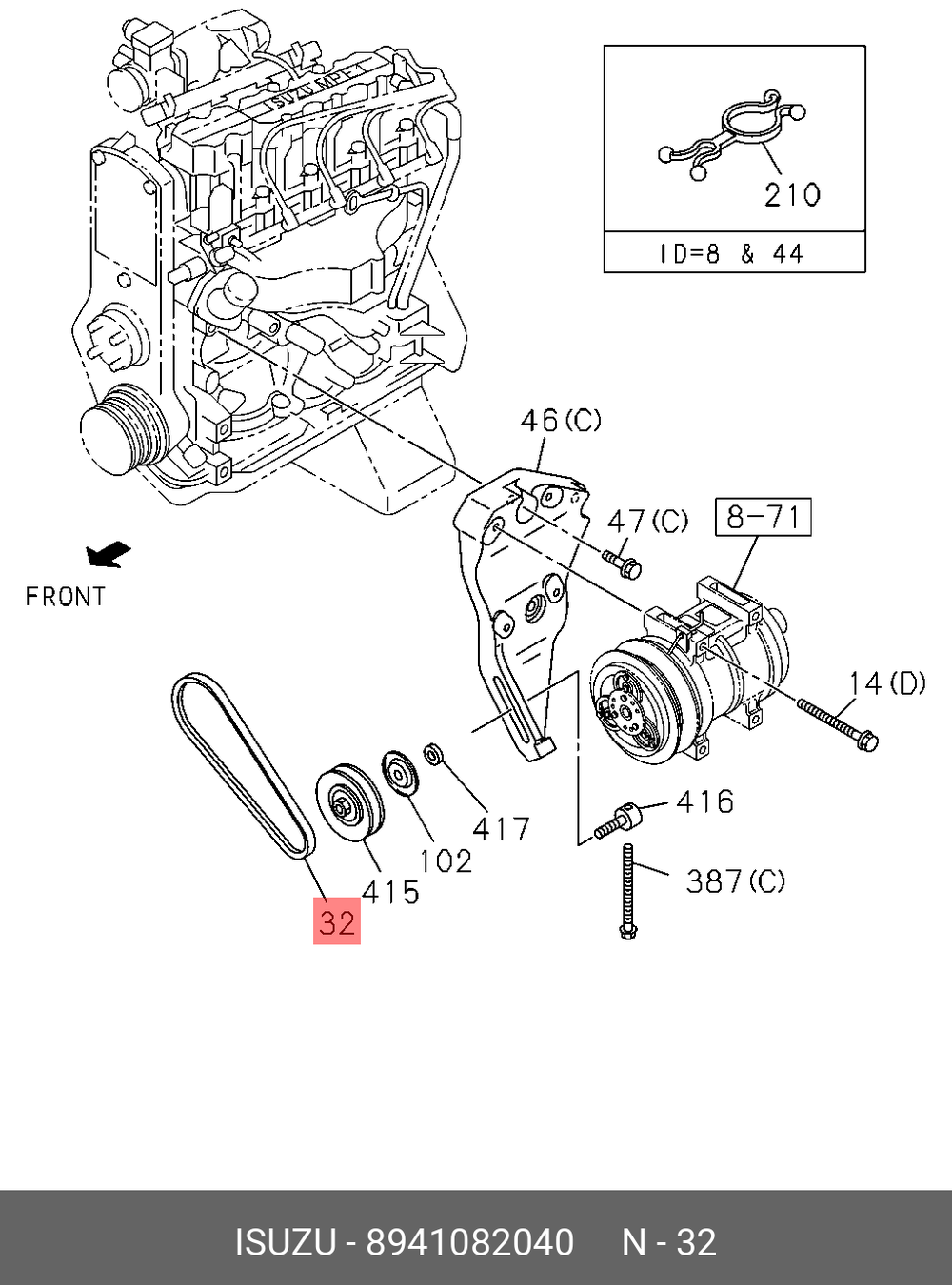 ISUZU MPFI

210

ID=8 & 44

46(C)

47(C)

8-71

FRONT

14(D)

416

417

102

415

387(C)

32

ISUZU - 8941082040 N - 32