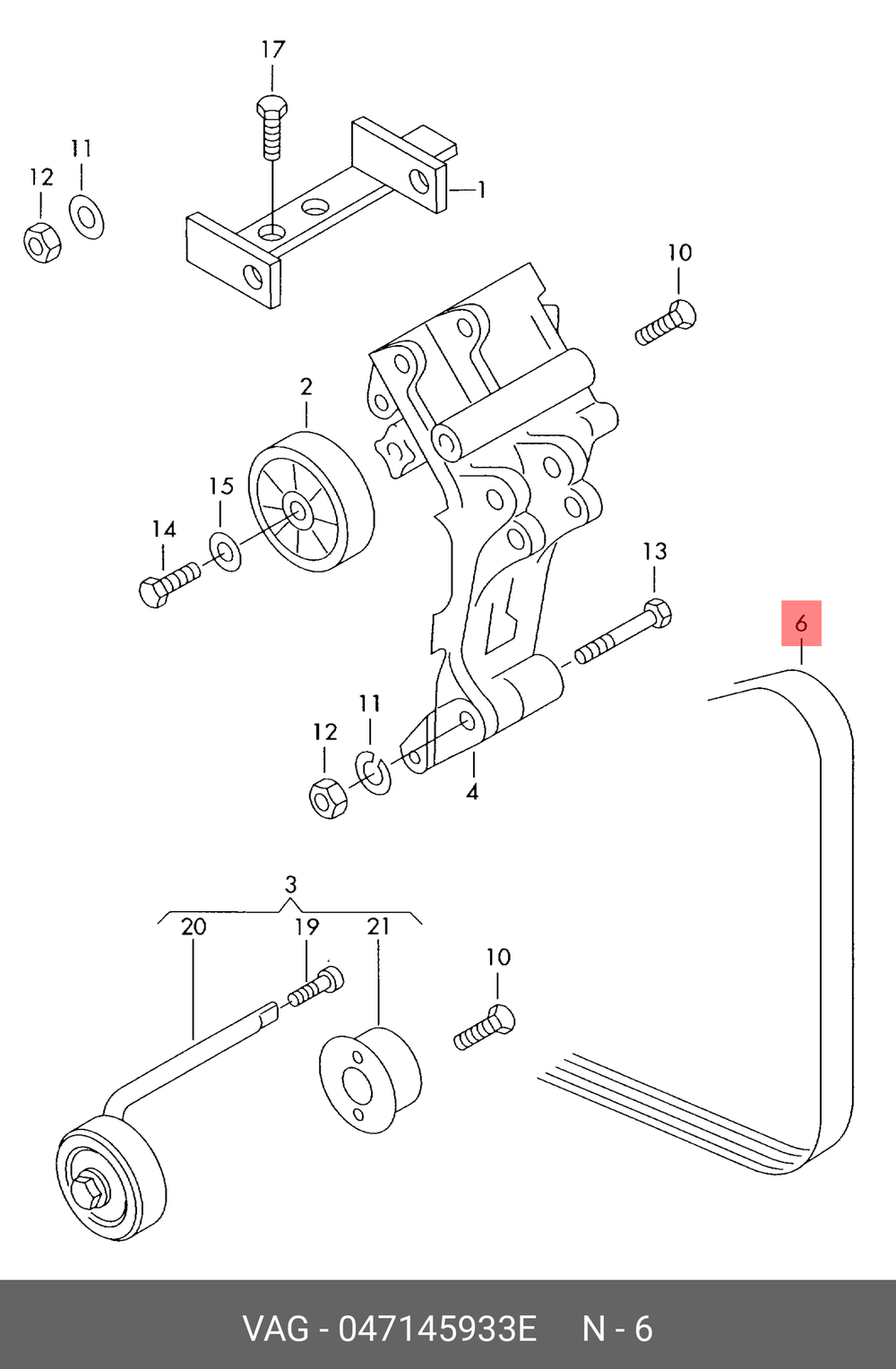 17
11
12
1
10
2
15
14
13
6
11
12
4
3
20
19
21
10

VAG - 047145933E N - 6