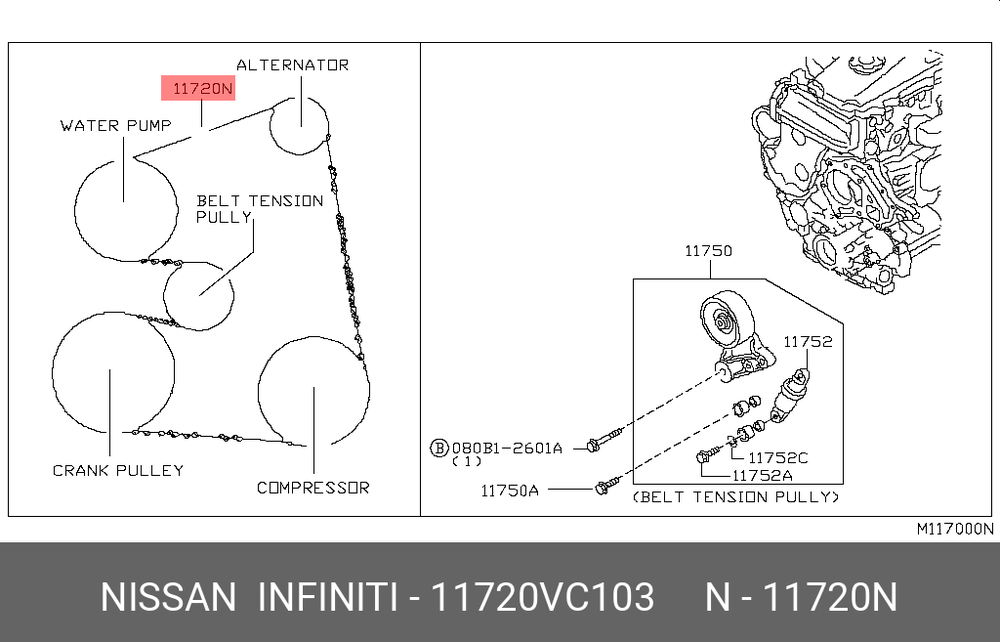 ALTERNATOR
11720N
WATER PUMP
BELT TENSION PULLY
CRANK PULLEY
COMPRESSOR

11750
11752
B 080B1-2601A (1)
11752C
11752A
11750A
(BELT TENSION PULLY)

M117000N

NISSAN INFINITI - 11720VC103 N - 11720N