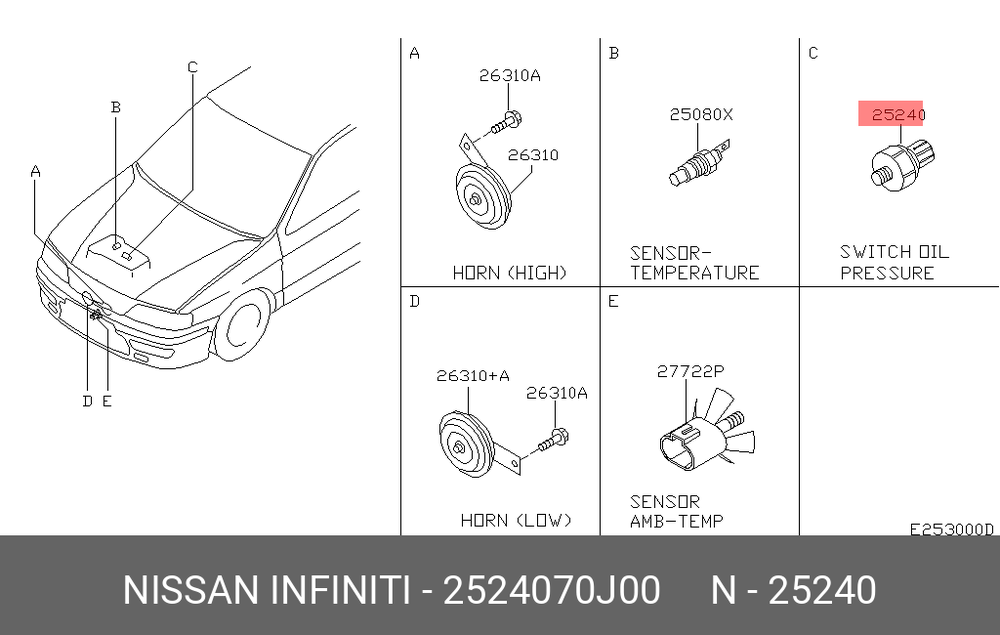 C
B
A
D E

A
26310A
26310
HORN (HIGH)

B
25080X
SENSOR-TEMPERATURE

C
25240
SWITCH OIL PRESSURE

D
26310+A
26310A
HORN (LOW)

E
27722P
SENSOR AMB-TEMP

E253000D

NISSAN INFINITI - 2524070J00 N - 25240