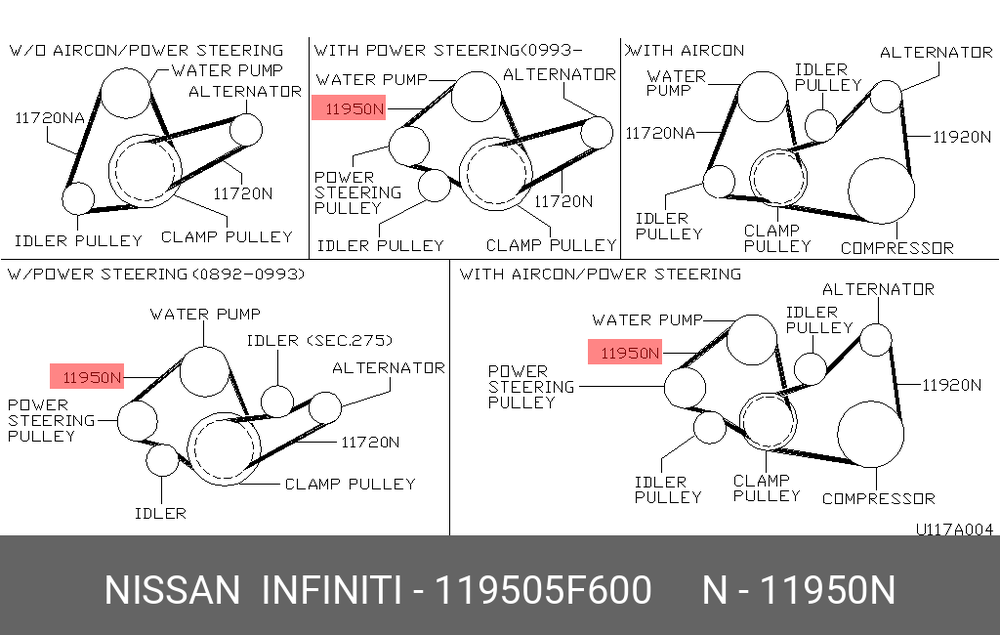 W/O AIRCON/POWER STEERING
WATER PUMP
ALTERNATOR
11720NA
11720N
IDLER PULLEY
CLAMP PULLEY

WITH POWER STEERING(0993-
WATER PUMP
ALTERNATOR
11950N
POWER STEERING PULLEY
11720N
IDLER PULLEY
CLAMP PULLEY

WITH AIRCON
WATER PUMP
IDLER PULLEY
ALTERNATOR
11720NA
11920N
IDLER PULLEY
CLAMP PULLEY
COMPRESSOR

W/POWER STEERING (0892-0993)
WATER PUMP
IDLER (SEC.275)
ALTERNATOR
11950N
POWER STEERING PULLEY
11720N
CLAMP PULLEY
IDLER

WITH AIRCON/POWER STEERING
ALTERNATOR
WATER PUMP
IDLER PULLEY
11950N
POWER STEERING PULLEY
11920N
IDLER PULLEY
CLAMP PULLEY
COMPRESSOR
U117A004

NISSAN INFINITI - 119505F600 N - 11950N