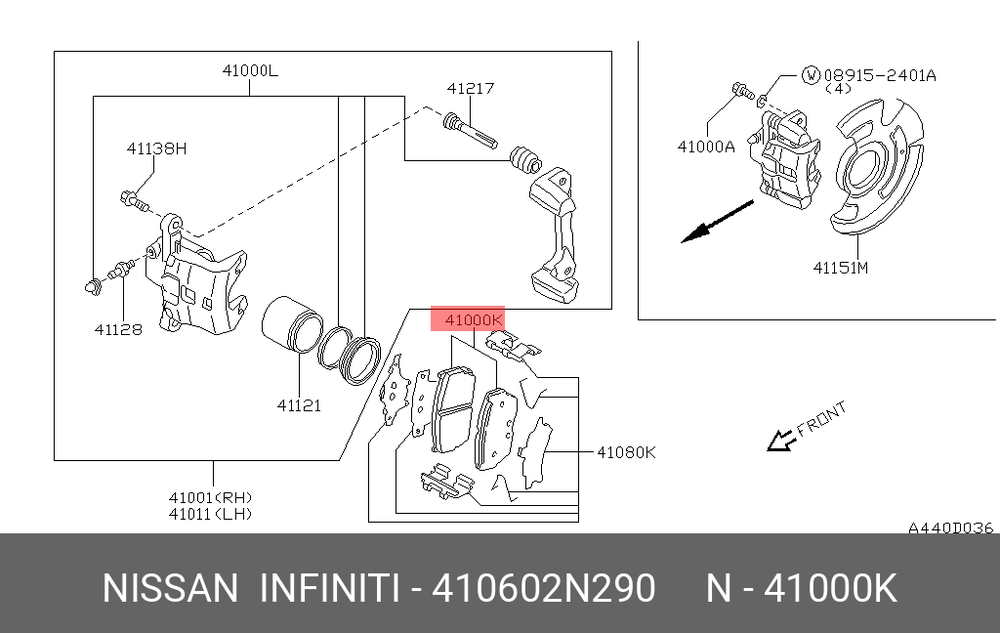 41000L

41217

41138H

41128

41121

41000K

41080K

41001(RH)
41011(LH)

W 08915-2401A
(4)

41000A

41151M

FRONT

A440D036

NISSAN INFINITI - 410602N290 N - 41000K