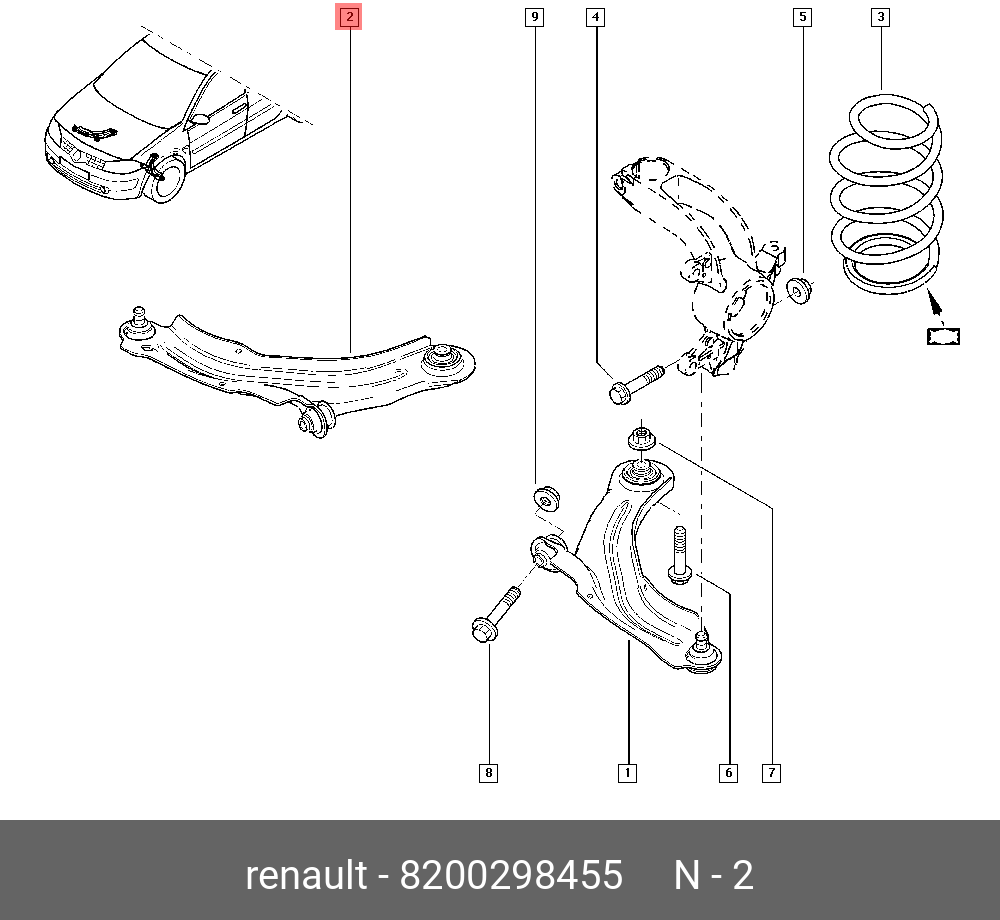 2
9
4
5
3
8
1
6
7
renault - 8200298455 N - 2