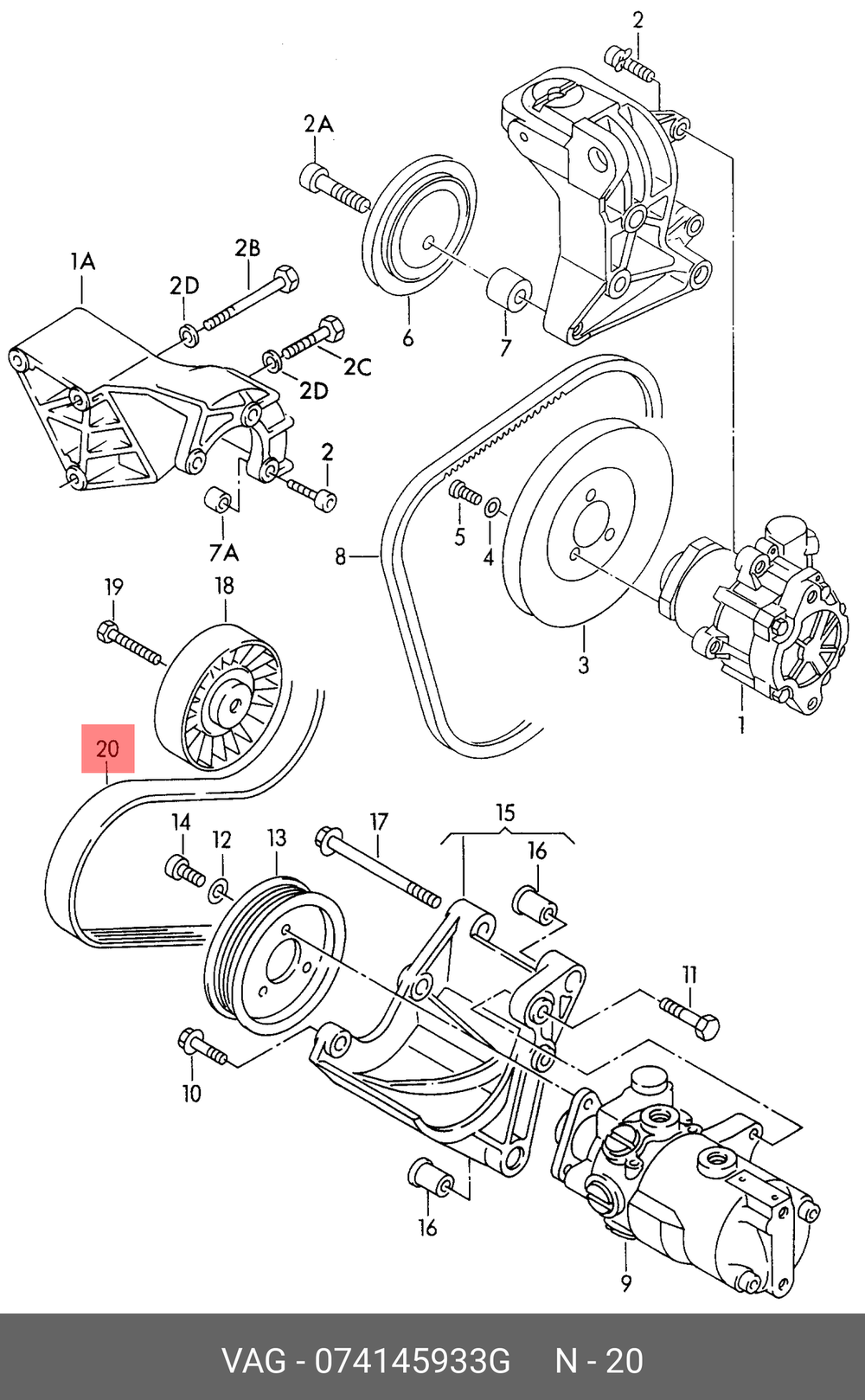 2
2A
1A
2B
2D
2C
2D
2
6
7
7A
8
5
4
3
1
19
18
20
14
12
13
17
15
16
11
10
16
9

VAG - 074145933G N - 20