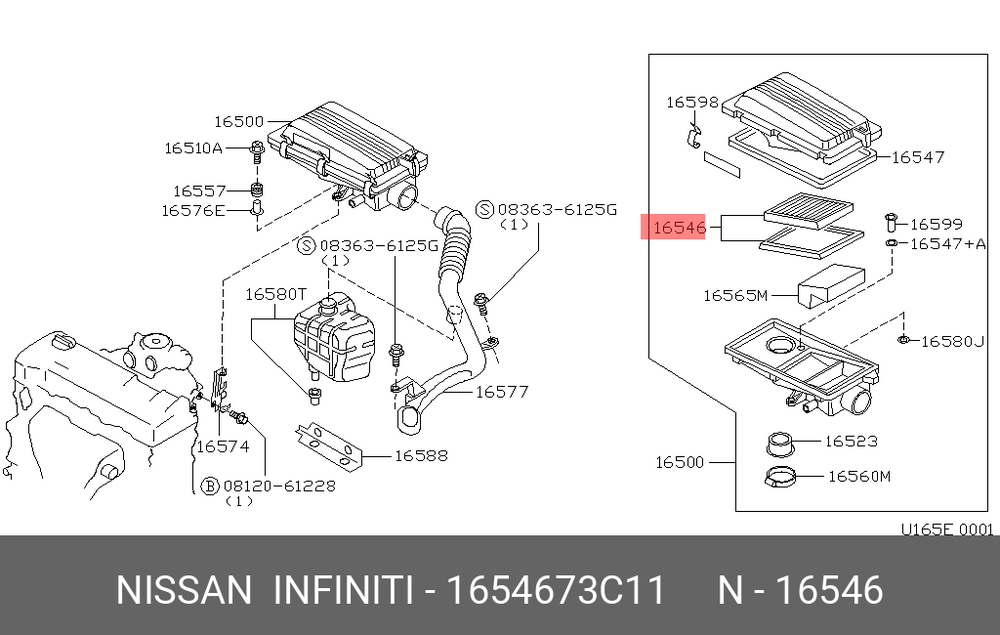 16500
16510A
16557
16576E
S 08363-6125G
(1)
S 08363-6125G
(1)
16580T
16577
16574
16588
B 08120-61228
(1)

16598
16547
16546
16599
16547+A
16565M
16580J
16523
16500
16560M

U165E 0001

NISSAN INFINITI - 1654673C11 N - 16546