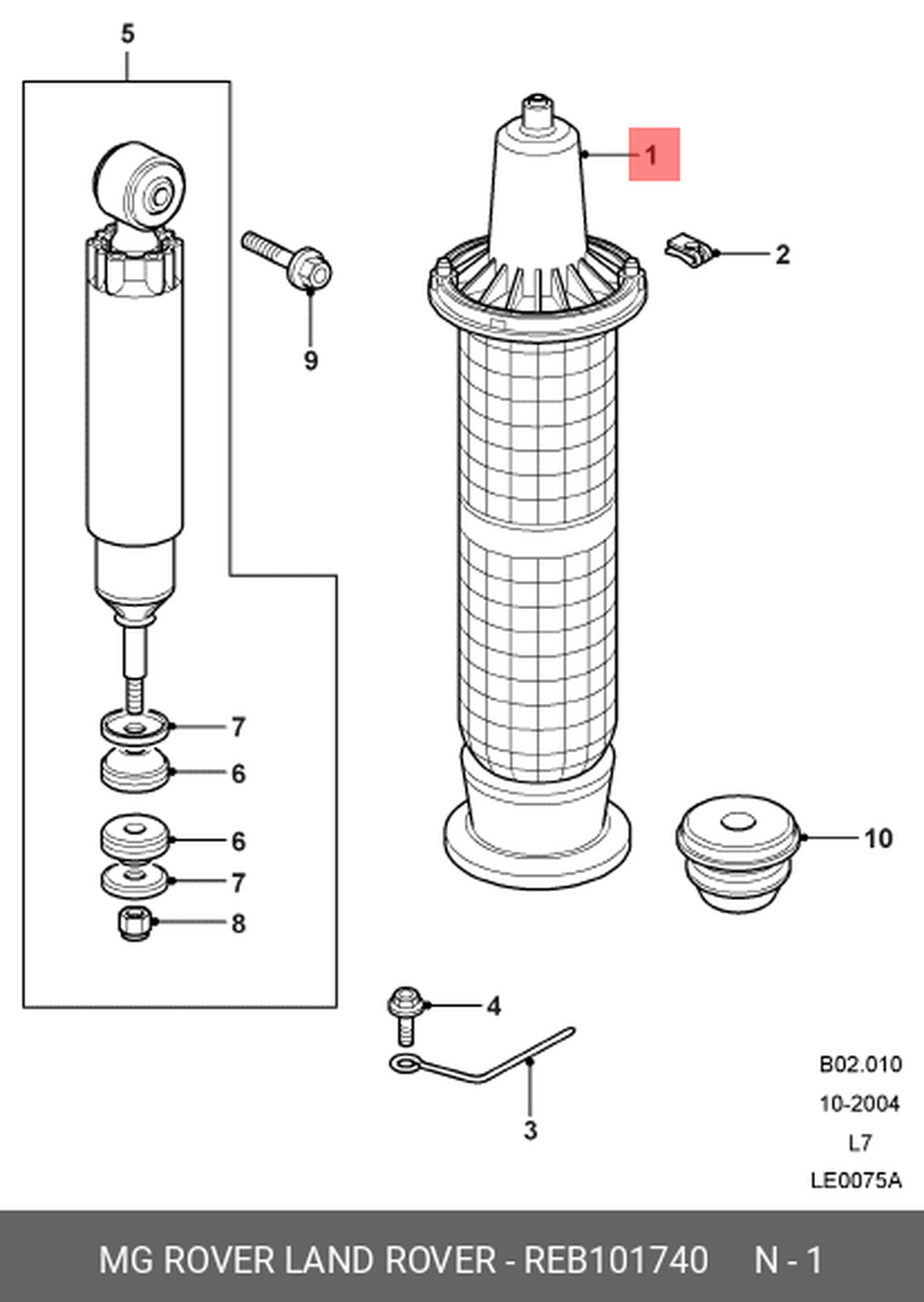 5
1
2
9
7
6
6
7
8
10
4
3
B02.010
10-2004
L7
LE0075A
MG ROVER LAND ROVER - REB101740 N - 1