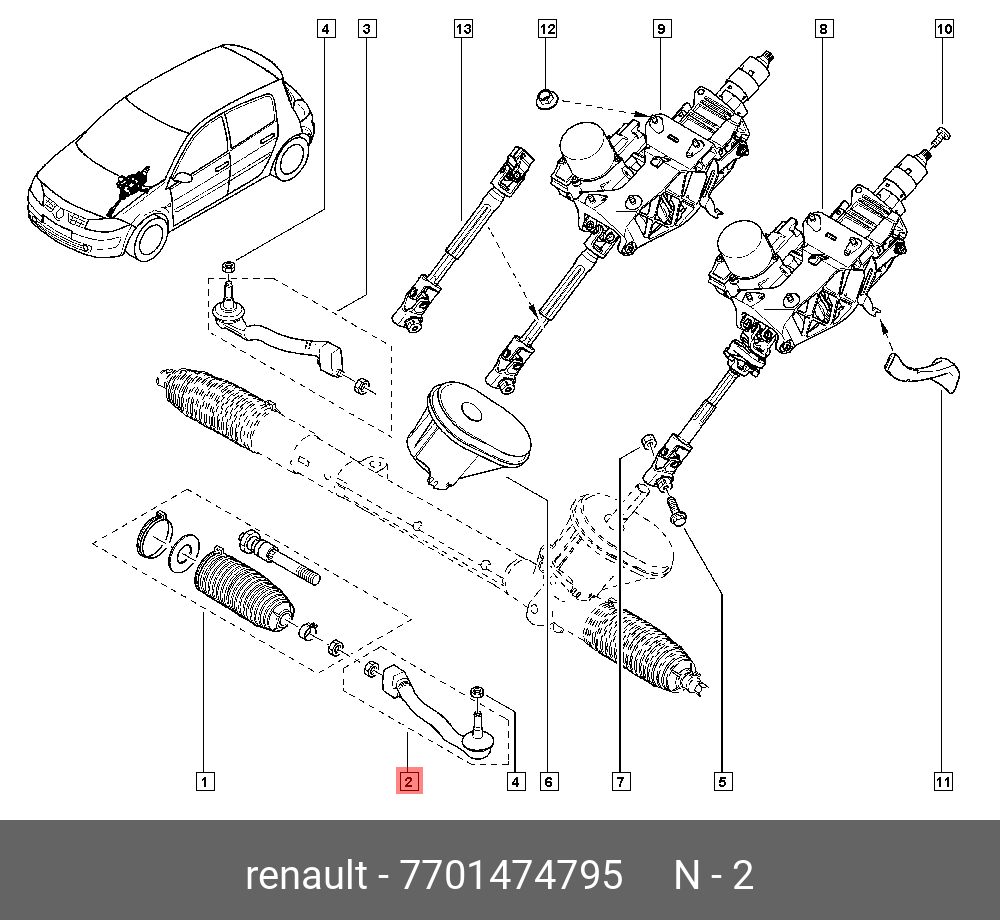 4
3
13
12
9
8
10
1
2
4
6
7
5
11

renault - 7701474795 N - 2