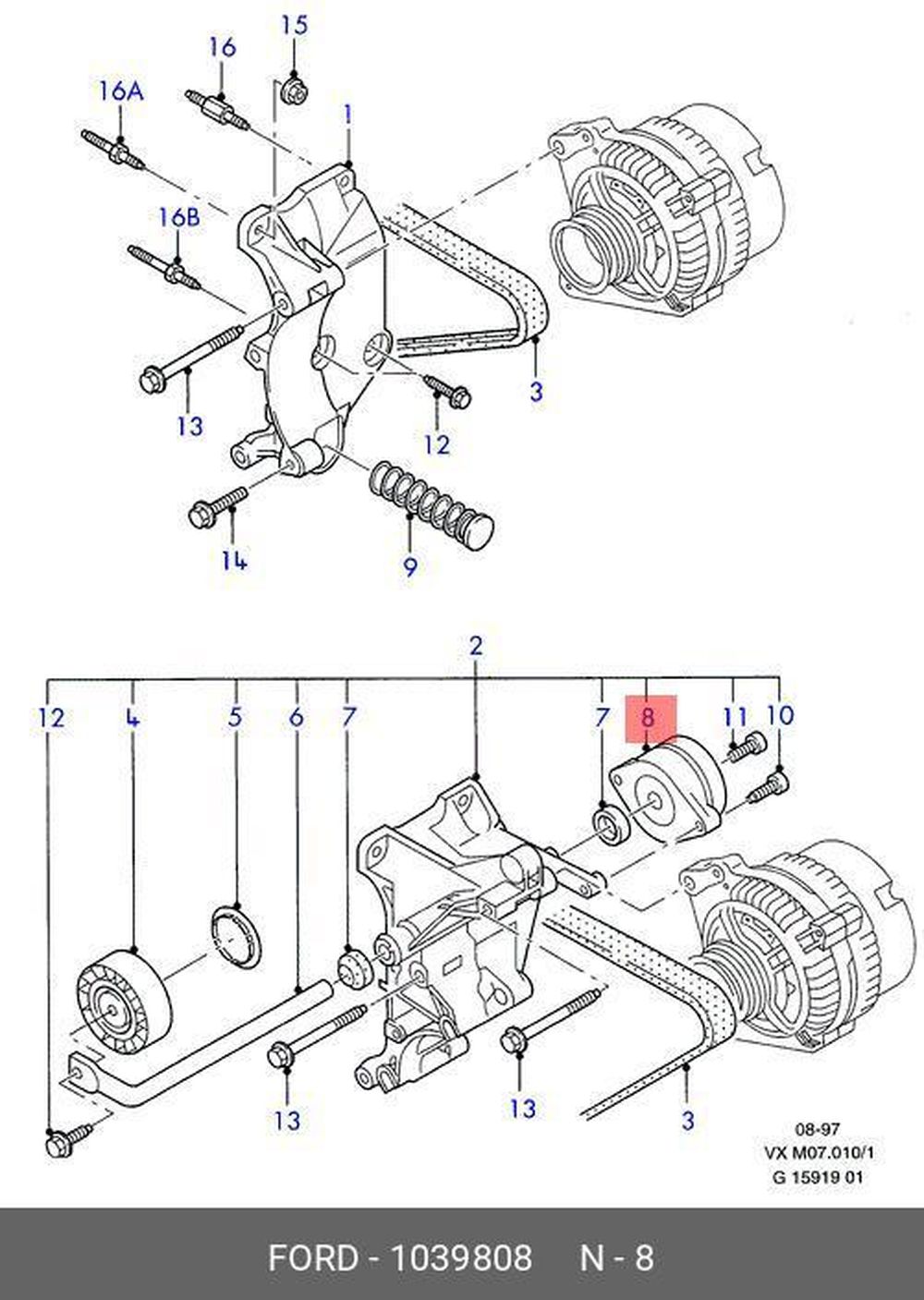 15
16
16A
1
16B
3
13
12
14
9

2
12
4
5
6
7
7
8
11
10
13
13
3

08-97
VX M07.010/1
G 15919 01

FORD - 1039808 N - 8