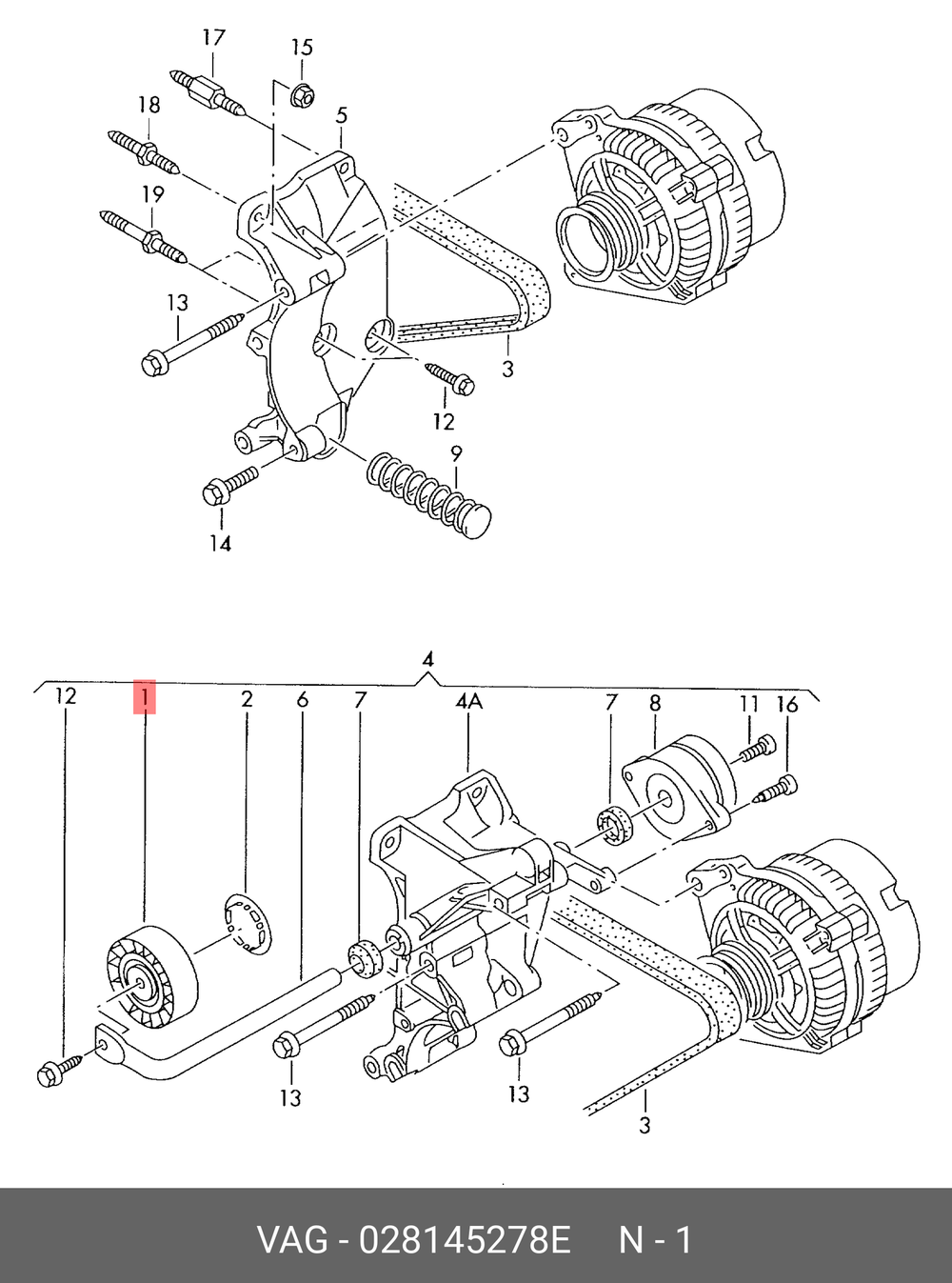 17
15
18
5
19
13
3
12
9
14
4
12
1
2
6
7
4A
7
8
11
16
13
13
3
VAG - 028145278E N - 1